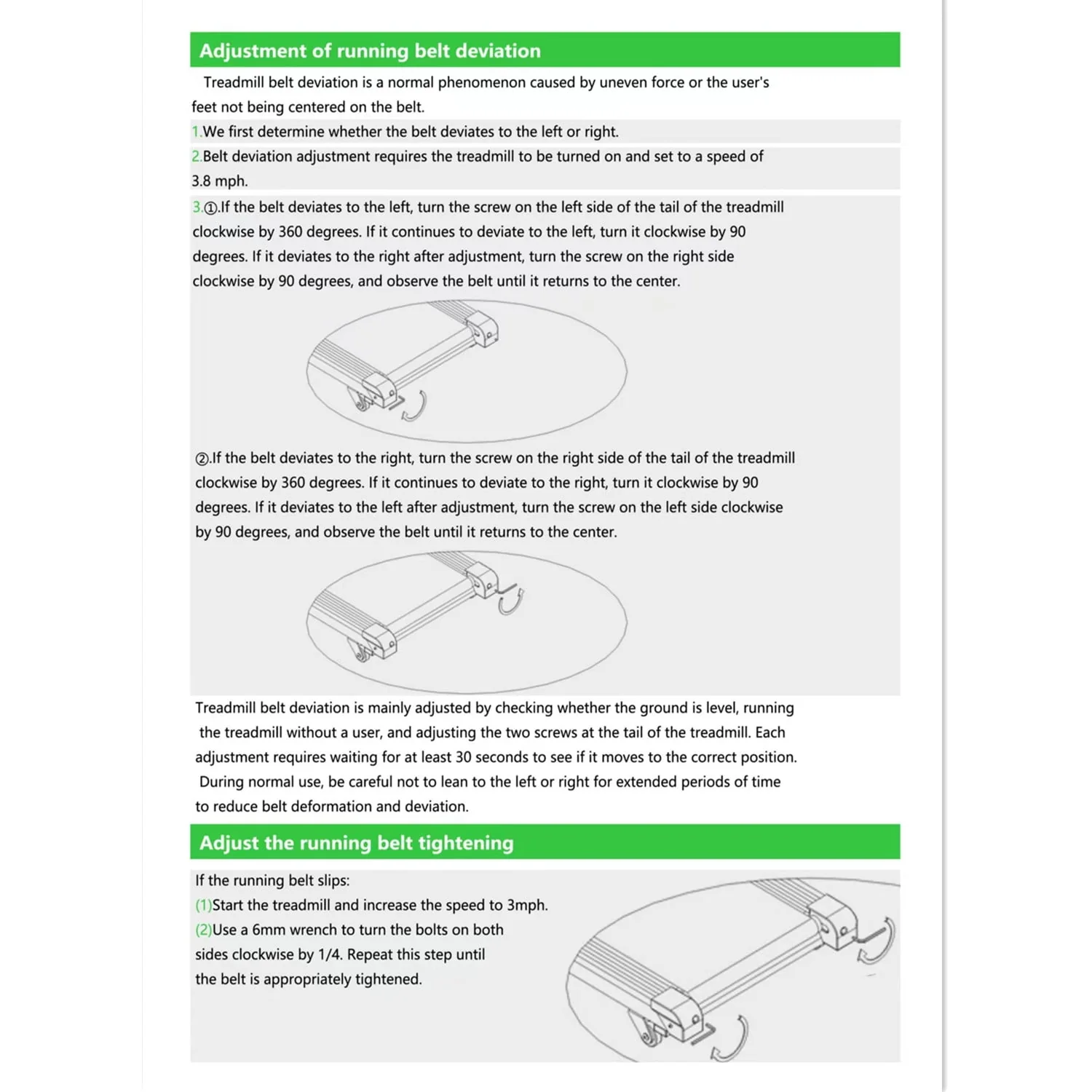 Adjustment of running belt deviation

Treadmill belt deviation is a normal phenomenon caused by uneven force or the user's feet not being centered on the belt.

1.We first determine whether the belt deviates to the left or right.

2.Belt deviation adjustment requires the treadmill to be turned on and set to a speed of 3.8 mph.

3.①.If the belt deviates to the left, turn the screw on the left side of the tail of the treadmill clockwise by 360 degrees. If it continues to deviate to the left, turn it clockwise by 90 degrees. If it deviates to the right after adjustment, turn the screw on the right side clockwise by 90 degrees, and observe the belt until it returns to the center.

②.If the belt deviates to the right, turn the screw on the right side of the tail of the treadmill clockwise by 360 degrees. If it continues to deviate to the right, turn it clockwise by 90 degrees. If it deviates to the left after adjustment, turn the screw on the left side clockwise by 90 degrees, and observe the belt until it returns to the center.

Treadmill belt deviation is mainly adjusted by checking whether the ground is level, running the treadmill without a user, and adjusting the two screws at the tail of the treadmill. Each adjustment requires waiting for at least 30 seconds to see if it moves to the correct position. During normal use, be careful not to lean to the left or right for extended periods of time to reduce belt deformation and deviation.

Adjust the running belt tightening

If the running belt slips:
(1)Start the treadmill and increase the speed to 3mph.
(2)Use a 6mm wrench to turn the bolts on both sides clockwise by 1/4. Repeat this step until the belt is appropriately tightened.