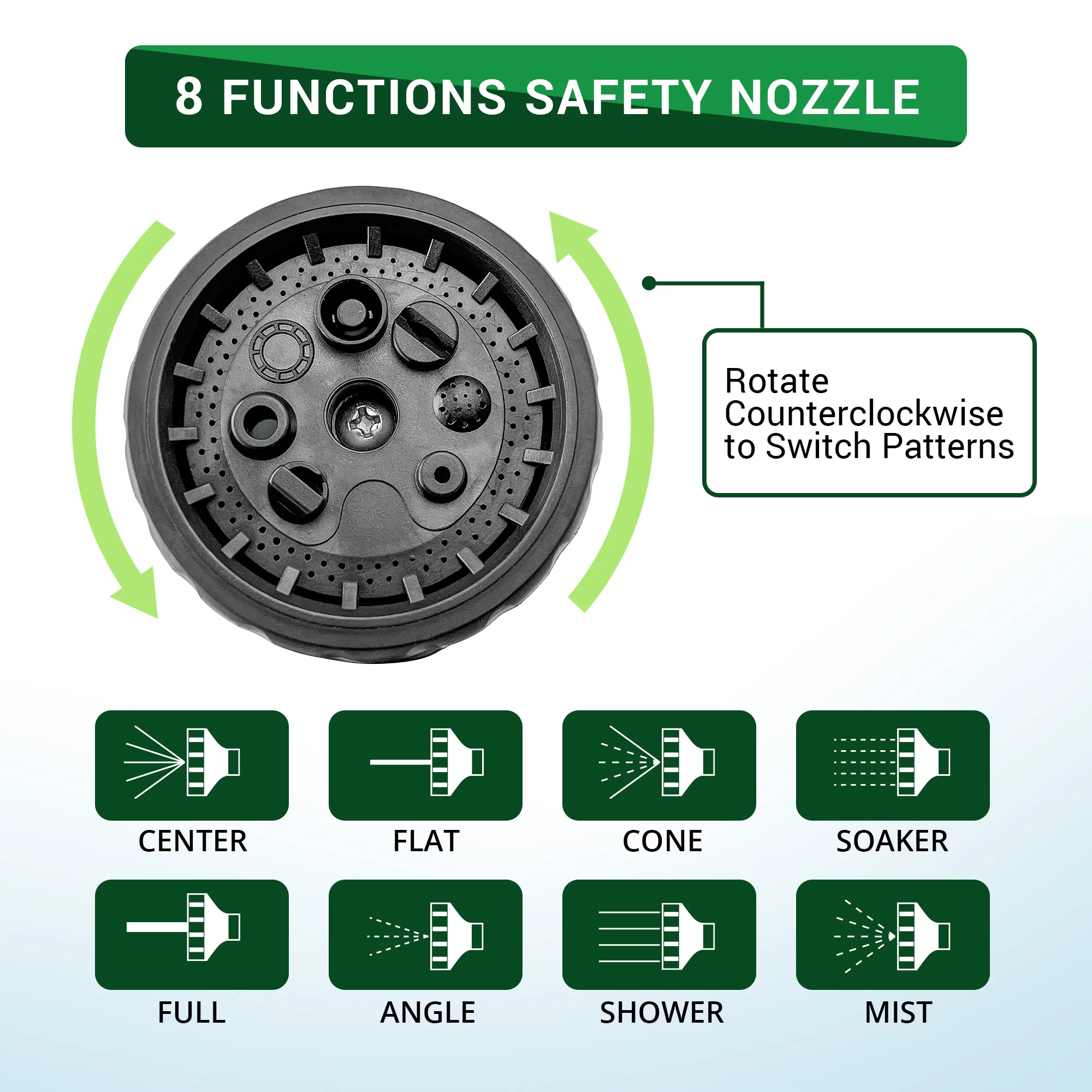 8 FUNCTIONS SAFETY NOZZLE

Rotate Counterclockwise to Switch Patterns

CENTER

FLAT

CONE

SOAKER

FULL

ANGLE

SHOWER

MIST