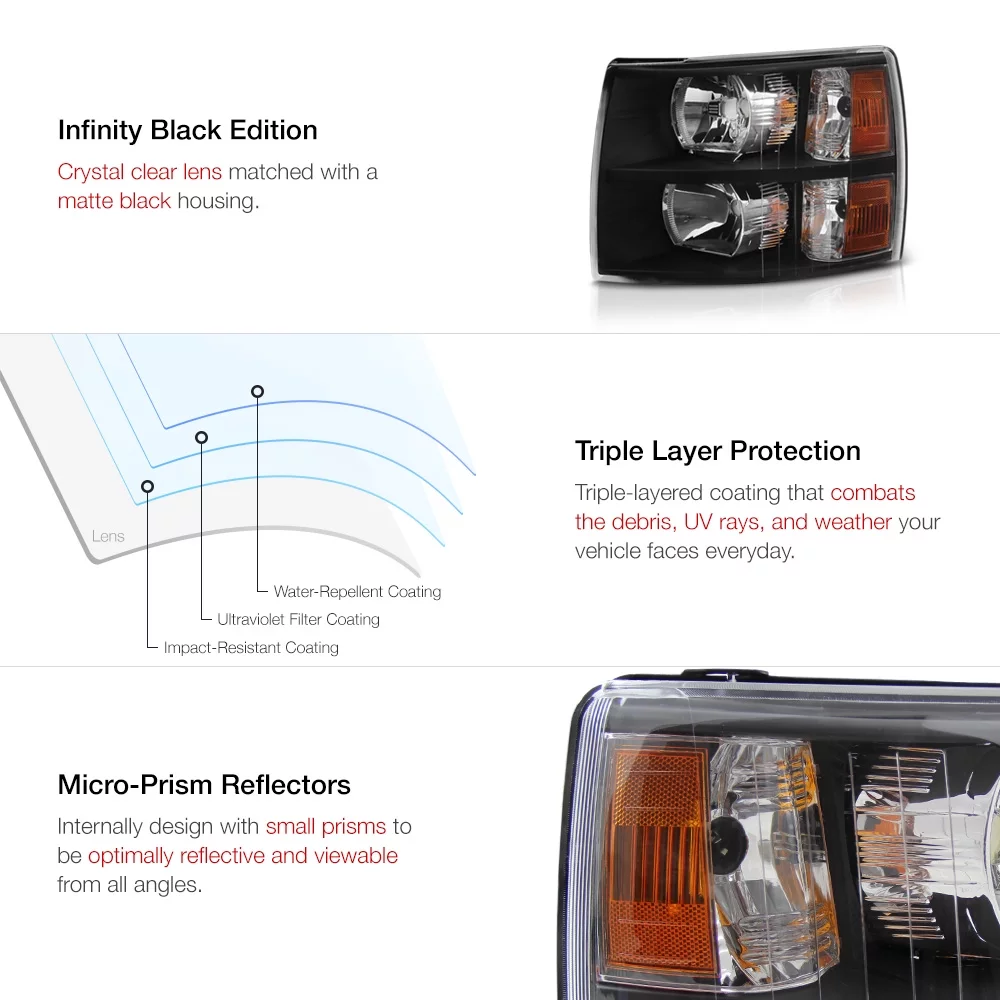 Infinity Black Edition

Crystal clear lens matched with a matte black housing.

Lens

Water-Repellent Coating

Ultraviolet Filter Coating

Impact-Resistant Coating

Triple Layer Protection

Triple-layered coating that combats the debris, UV rays, and weather your vehicle faces everyday.

Micro-Prism Reflectors

Internally design with small prisms to be optimally reflective and viewable from all angles.