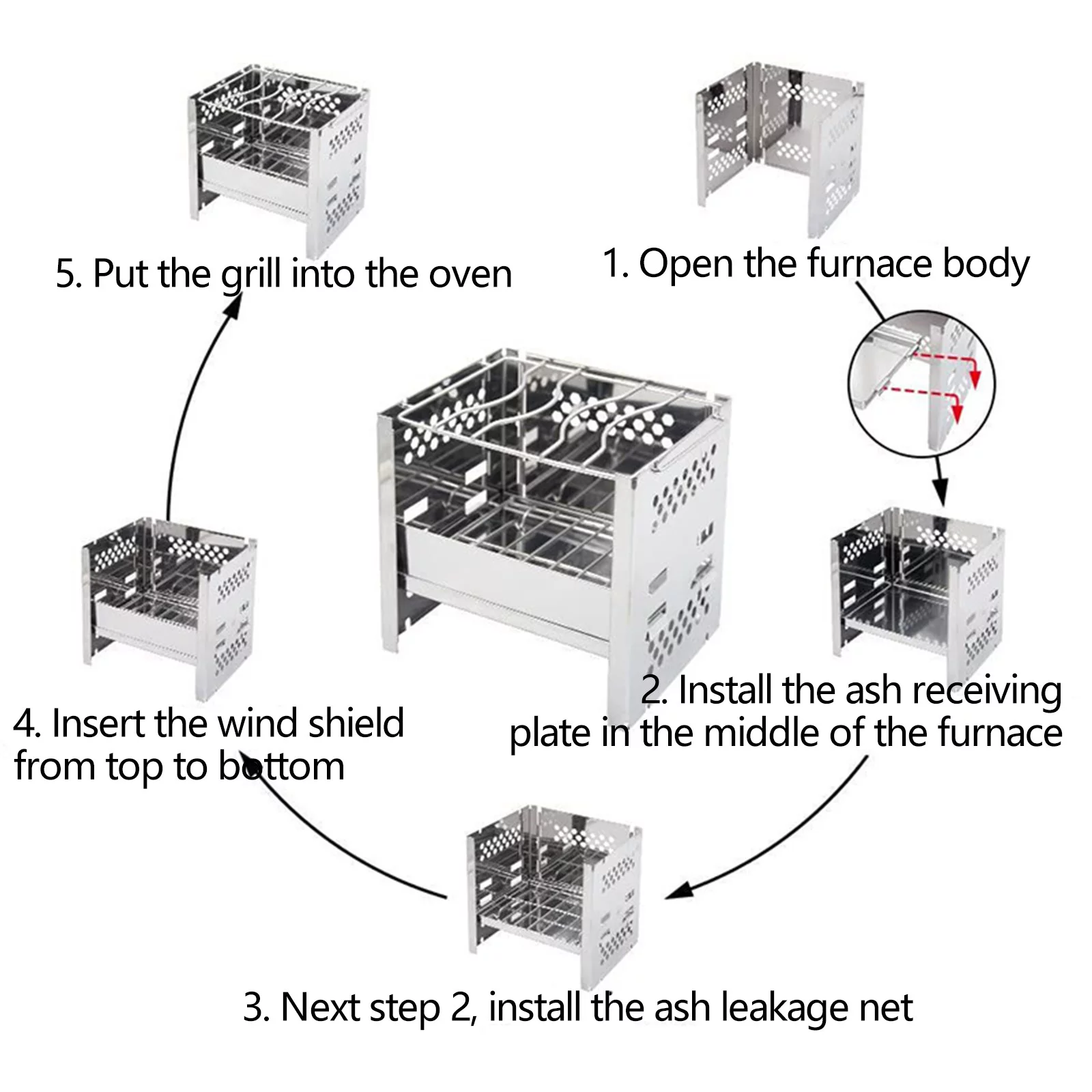 5. Put the grill into the oven

1. Open the furnace body

2. Install the ash receiving plate in the middle of the furnace

4. Insert the wind shield from top to bottom

3. Next step 2, install the ash leakage net