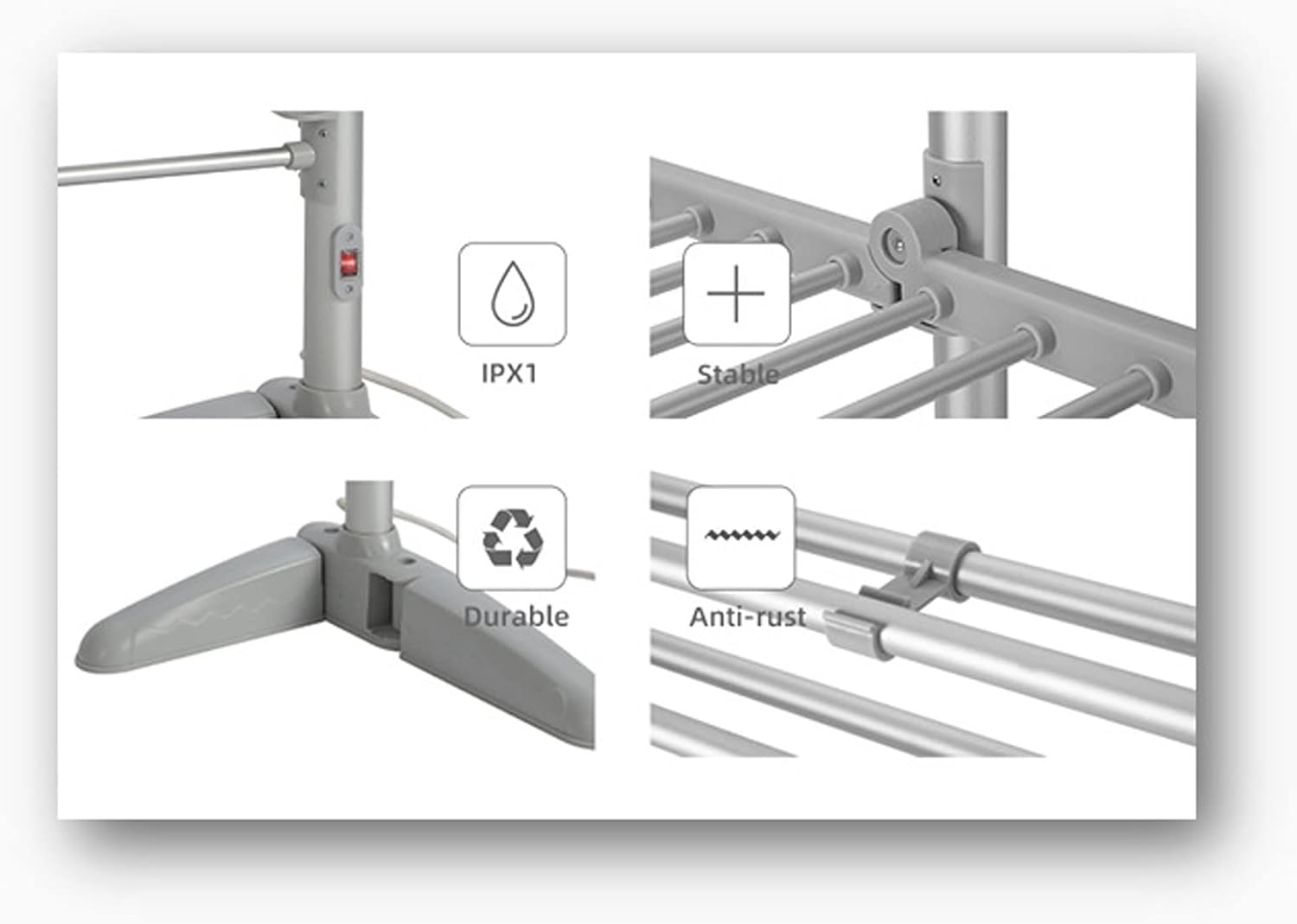 IPX1

Stable

Durable

Anti-rust