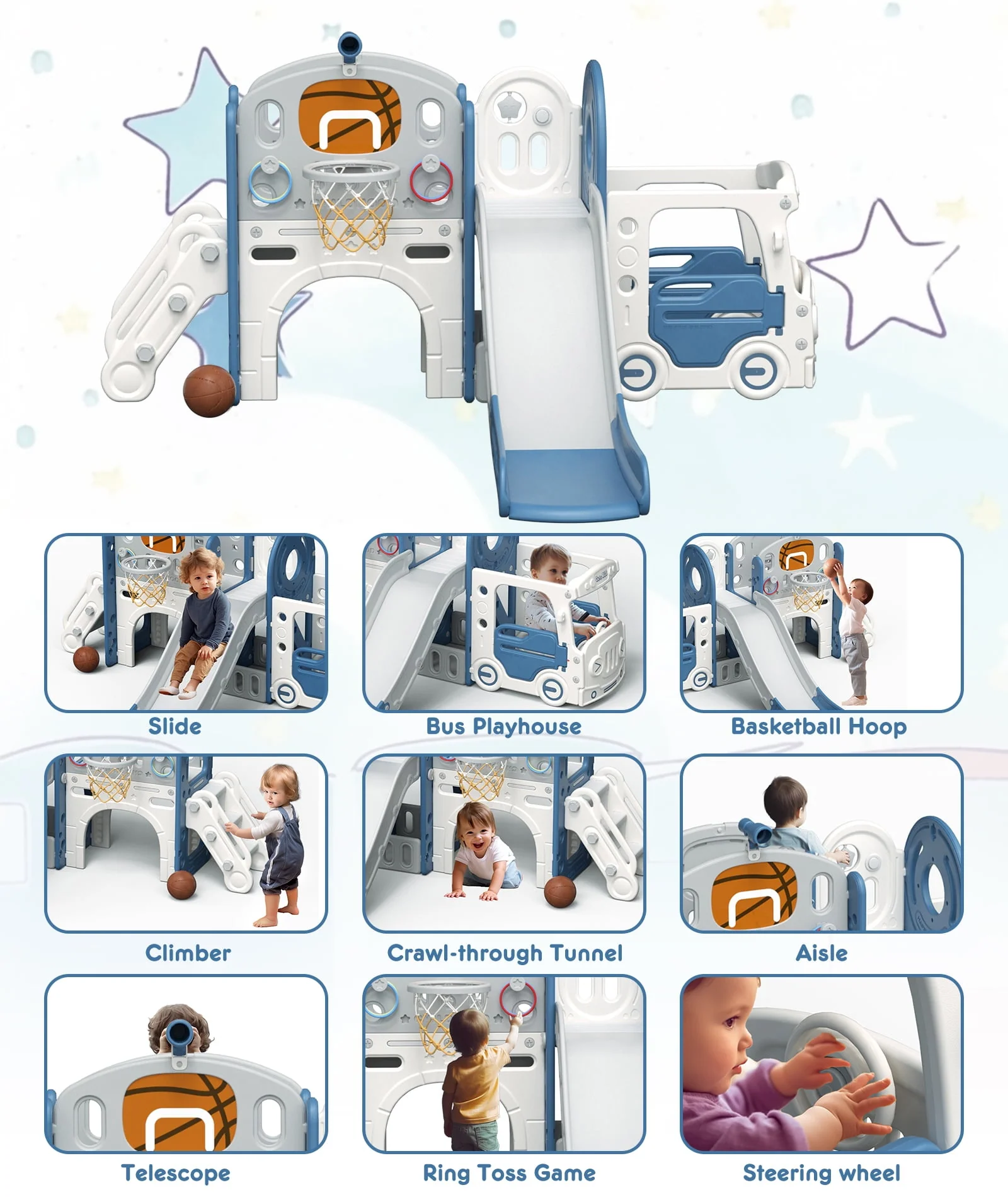 Slide

Bus Playhouse

Basketball Hoop

Climber

Crawl-through Tunnel

Aisle

Telescope

Ring Toss Game

Steering wheel