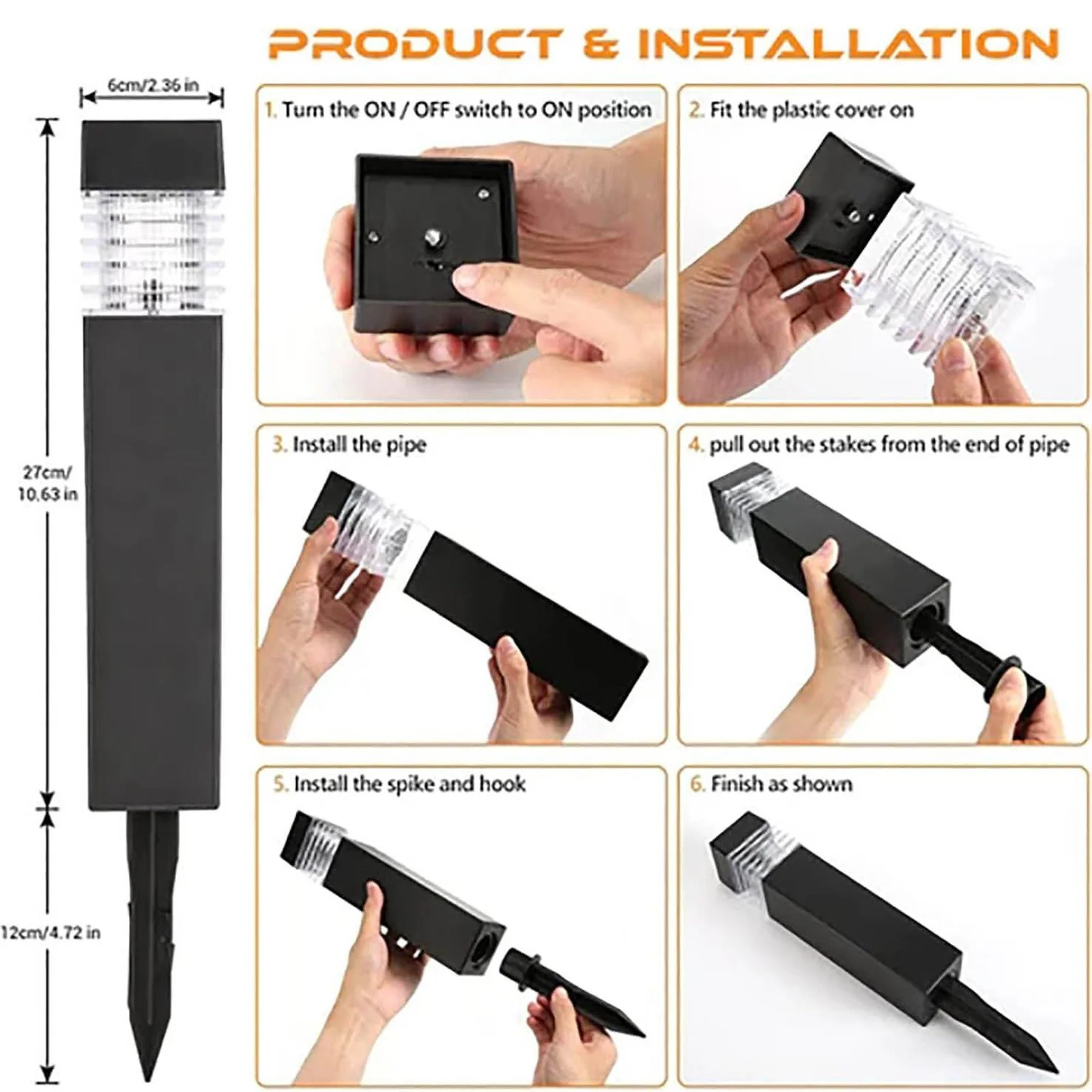 PRODUCT & INSTALLATION

6cm/2.36 in

27cm/ 10.63 in

12cm/4.72 in

1. Turn the ON / OFF switch to ON position

2. Fit the plastic cover on

3. Install the pipe

4. pull out the stakes from the end of pipe

5. Install the spike and hook

6. Finish as shown