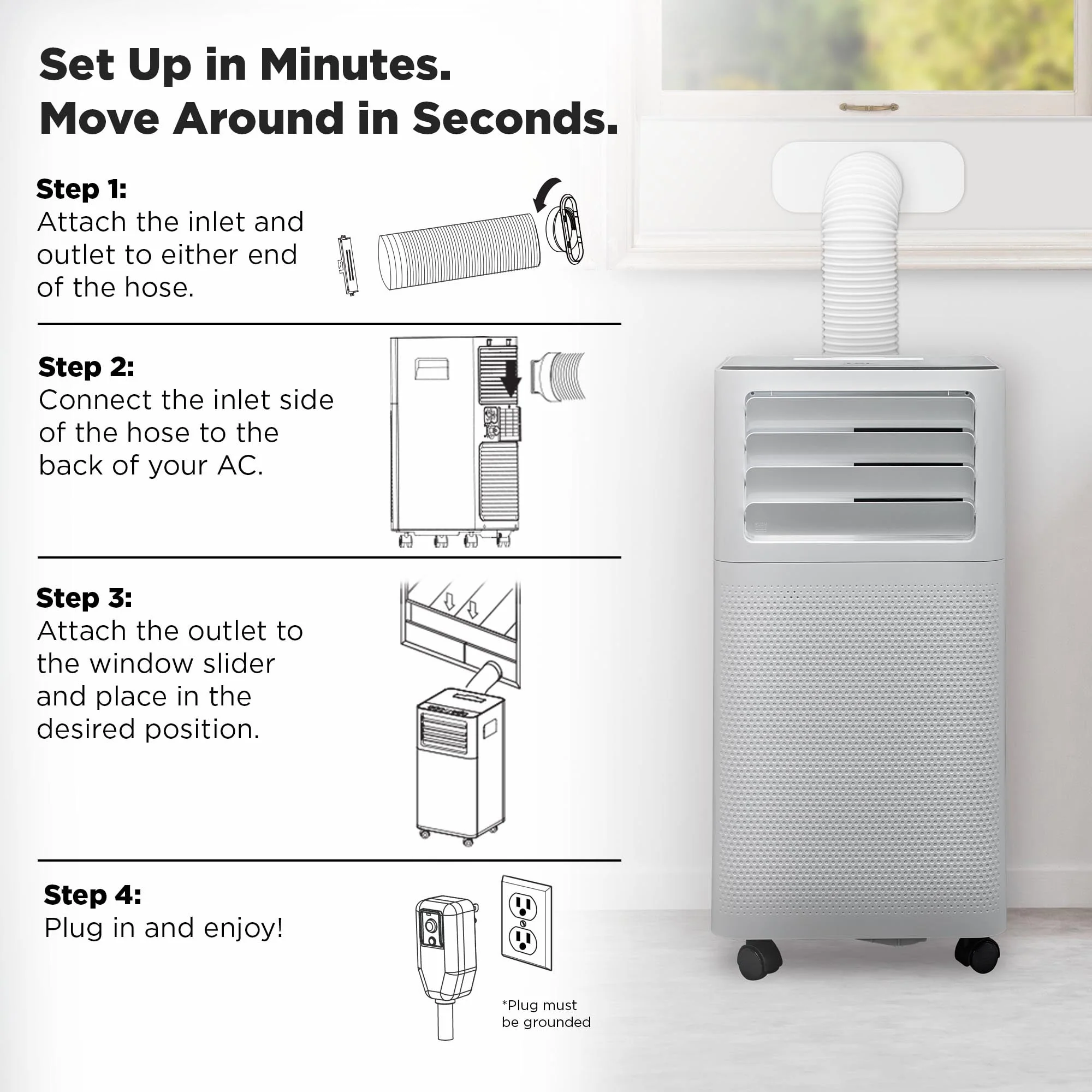 Set Up in Minutes.
Move Around in Seconds.

Step 1:
Attach the inlet and outlet to either end of the hose.

Step 2:
Connect the inlet side of the hose to the back of your AC.

Step 3:
Attach the outlet to the window slider and place in the desired position.

Step 4:
Plug in and enjoy!

*Plug must be grounded