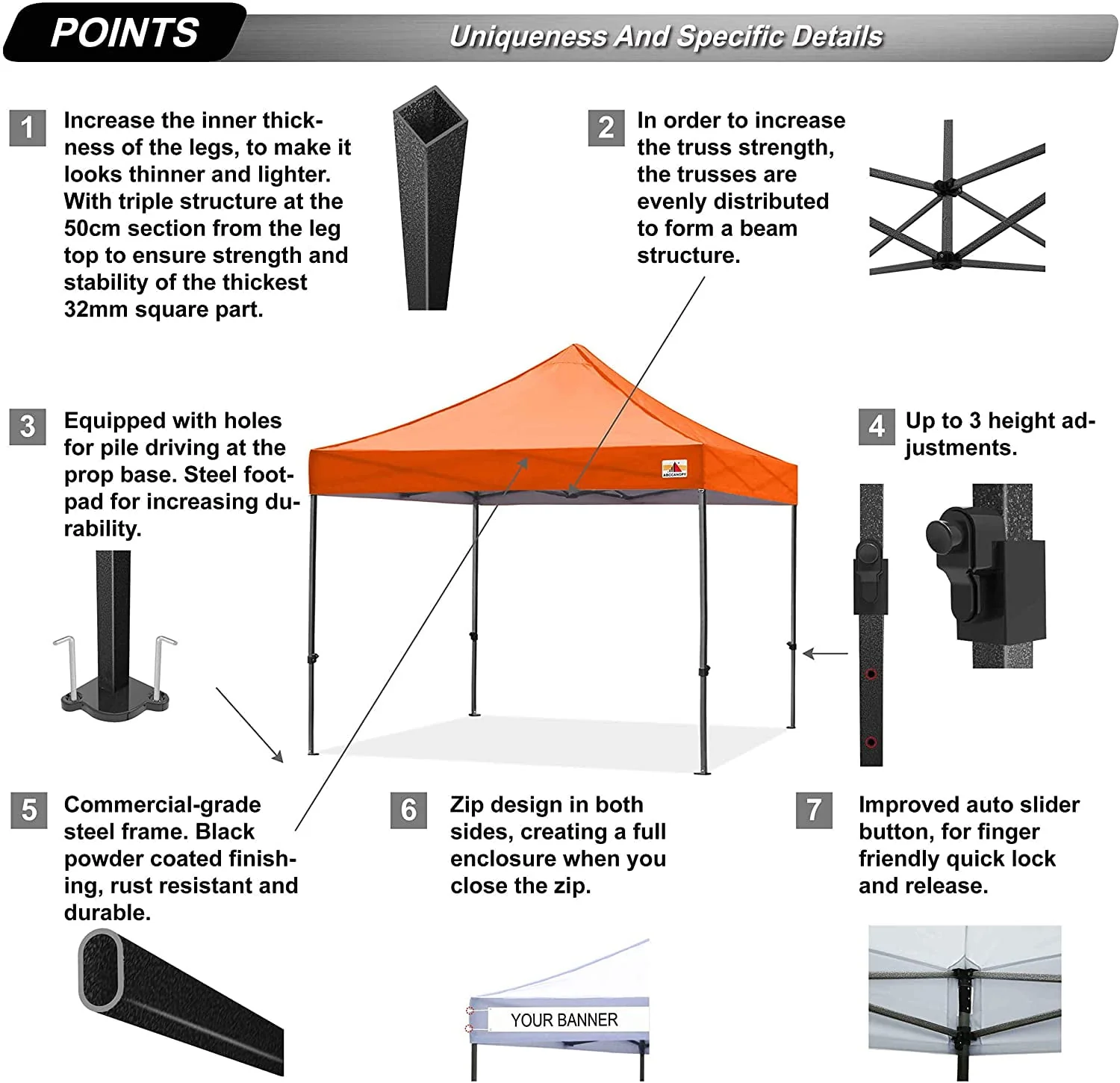 POINTS

Uniqueness And Specific Details

1 Increase the inner thickness of the legs, to make it looks thinner and lighter. With triple structure at the 50cm section from the leg top to ensure strength and stability of the thickest 32mm square part.

2 In order to increase the truss strength, the trusses are evenly distributed to form a beam structure.

3 Equipped with holes for pile driving at the prop base. Steel footpad for increasing durability.

ABCCANOPY

4 Up to 3 height adjustments.

5 Commercial-grade steel frame. Black powder coated finishing, rust resistant and durable.

6 Zip design in both sides, creating a full enclosure when you close the zip.

7 Improved auto slider button, for finger friendly quick lock and release.

YOUR BANNER