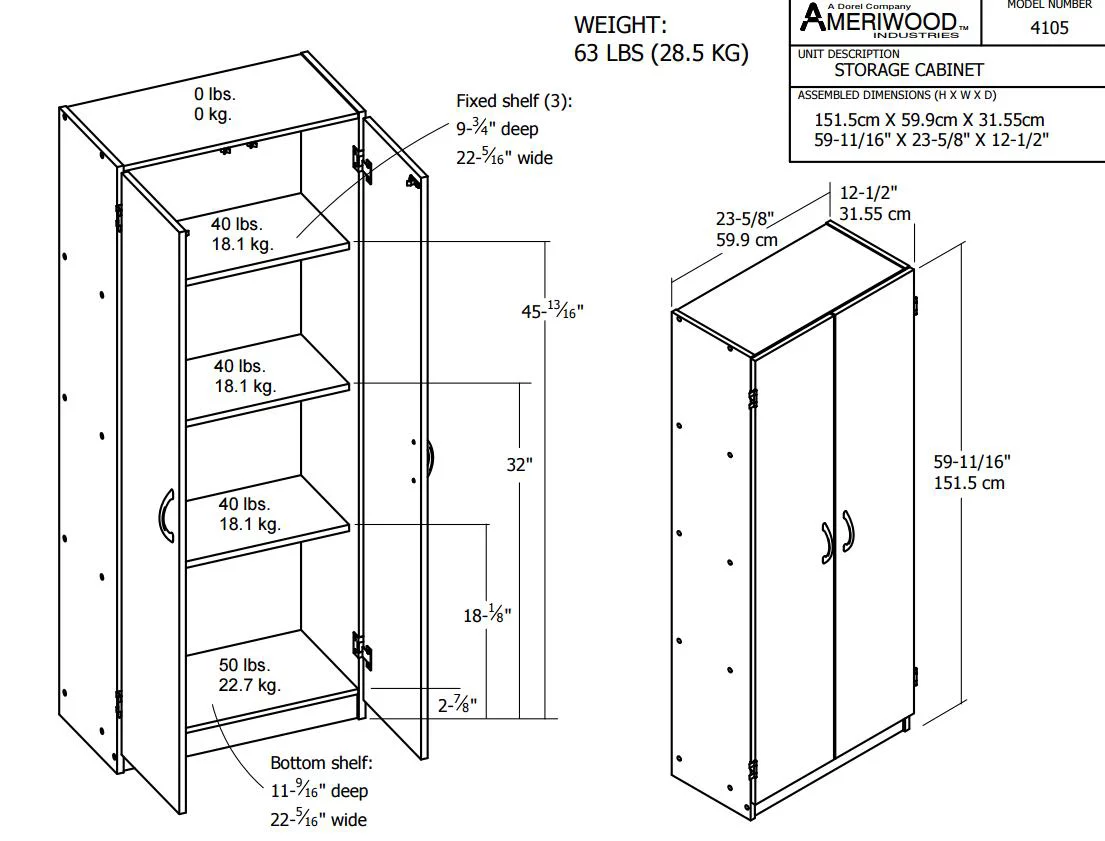 WEIGHT:
63 LBS (28.5 KG)

A Dorel Company
AMERIWOOD™
INDUSTRIES

MODEL NUMBER
4105

UNIT DESCRIPTION
STORAGE CABINET

ASSEMBLED DIMENSIONS (H X W X D)
151.5cm X 59.9cm X 31.55cm
59-11/16" X 23-5/8" X 12-1/2"

0 lbs.
0 kg.

Fixed shelf (3):
9-$\frac{3}{4}$" deep
22-$\frac{5}{16}$" wide

40 lbs.
18.1 kg.

40 lbs.
18.1 kg.

40 lbs.
18.1 kg.

50 lbs.
22.7 kg.

45-$\frac{13}{16}$"

32"

18-$\frac{1}{8}$"

2-$\frac{7}{8}$"

Bottom shelf:
11-$\frac{9}{16}$" deep
22-$\frac{5}{16}$" wide

23-5/8"
59.9 cm

12-1/2"
31.55 cm

59-11/16"
151.5 cm