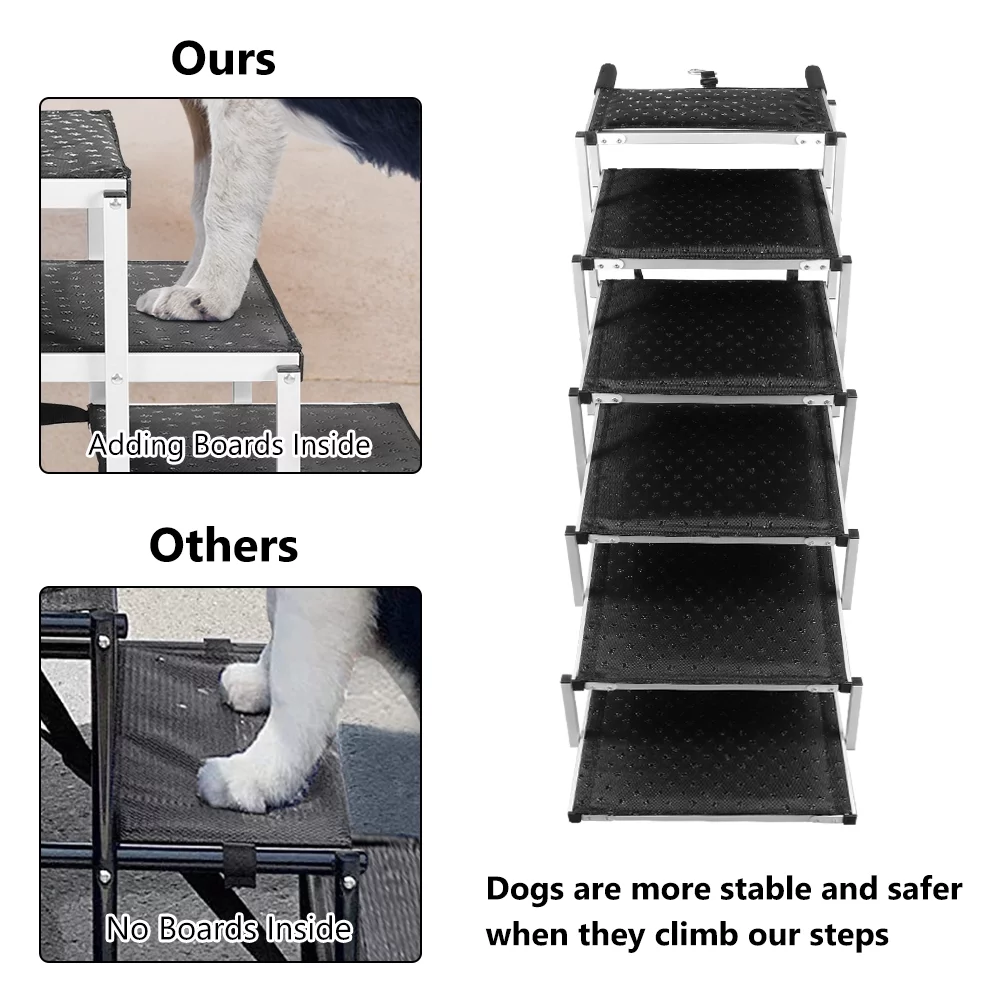 Ours

Adding Boards Inside

Others

No Boards Inside

Dogs are more stable and safer when they climb our steps