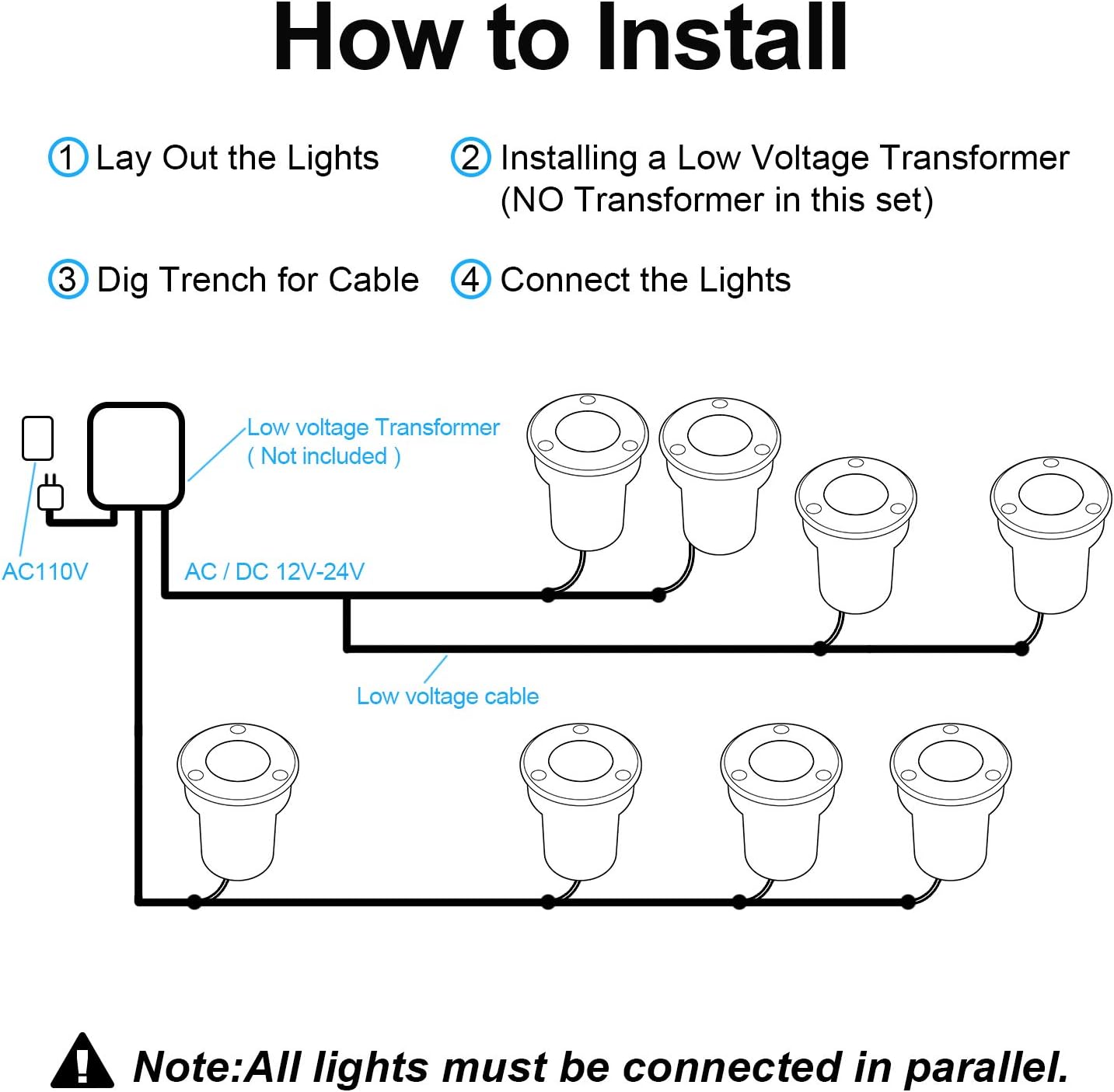 How to Install

1 Lay Out the Lights

2 Installing a Low Voltage Transformer (NO Transformer in this set)

3 Dig Trench for Cable

4 Connect the Lights

Low voltage Transformer ( Not included )

AC110V

AC / DC 12V-24V

Low voltage cable

Note:All lights must be connected in parallel.