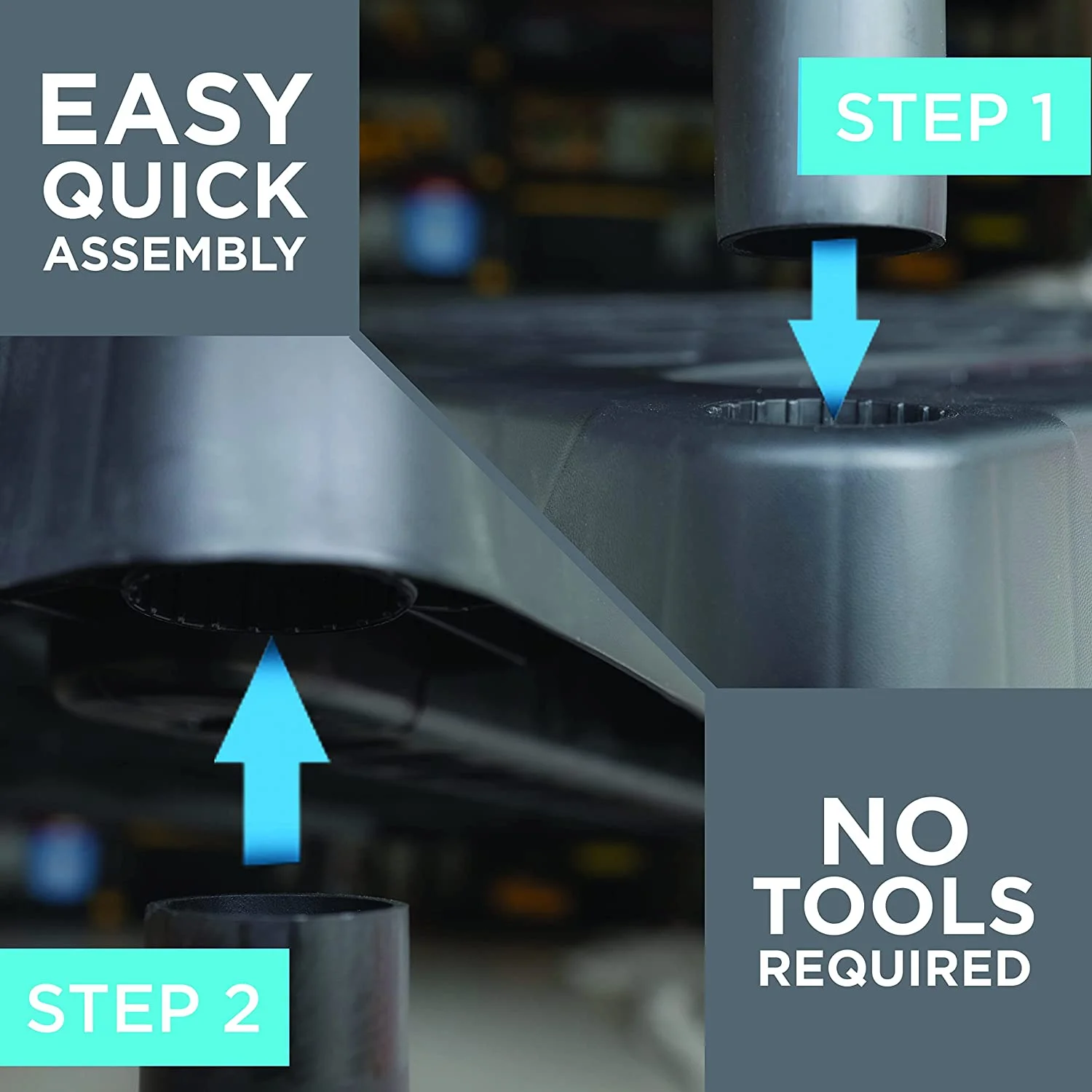 EASY
QUICK
ASSEMBLY

STEP 1

STEP 2

NO
TOOLS
REQUIRED