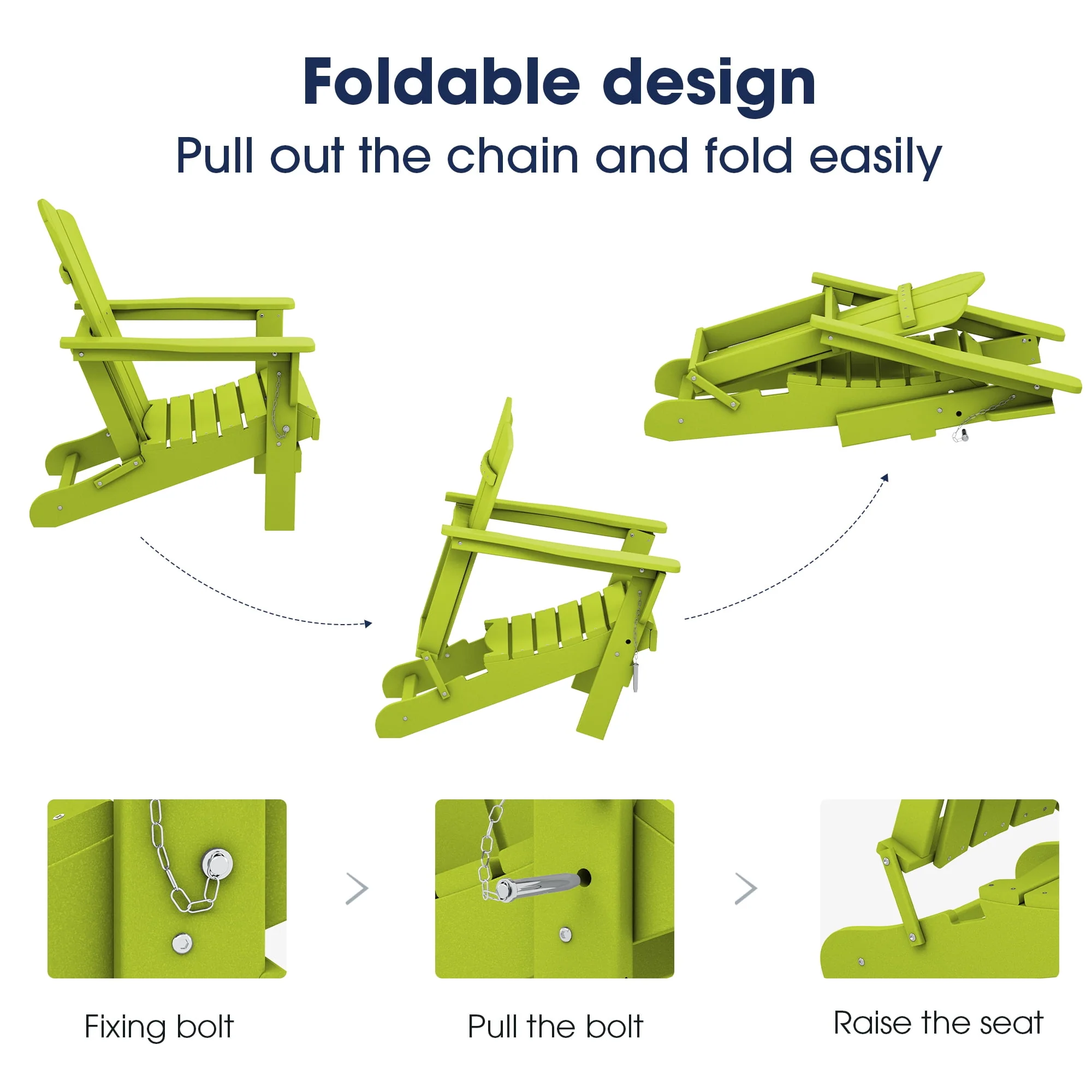 Foldable design

Pull out the chain and fold easily

Fixing bolt

Pull the bolt

Raise the seat