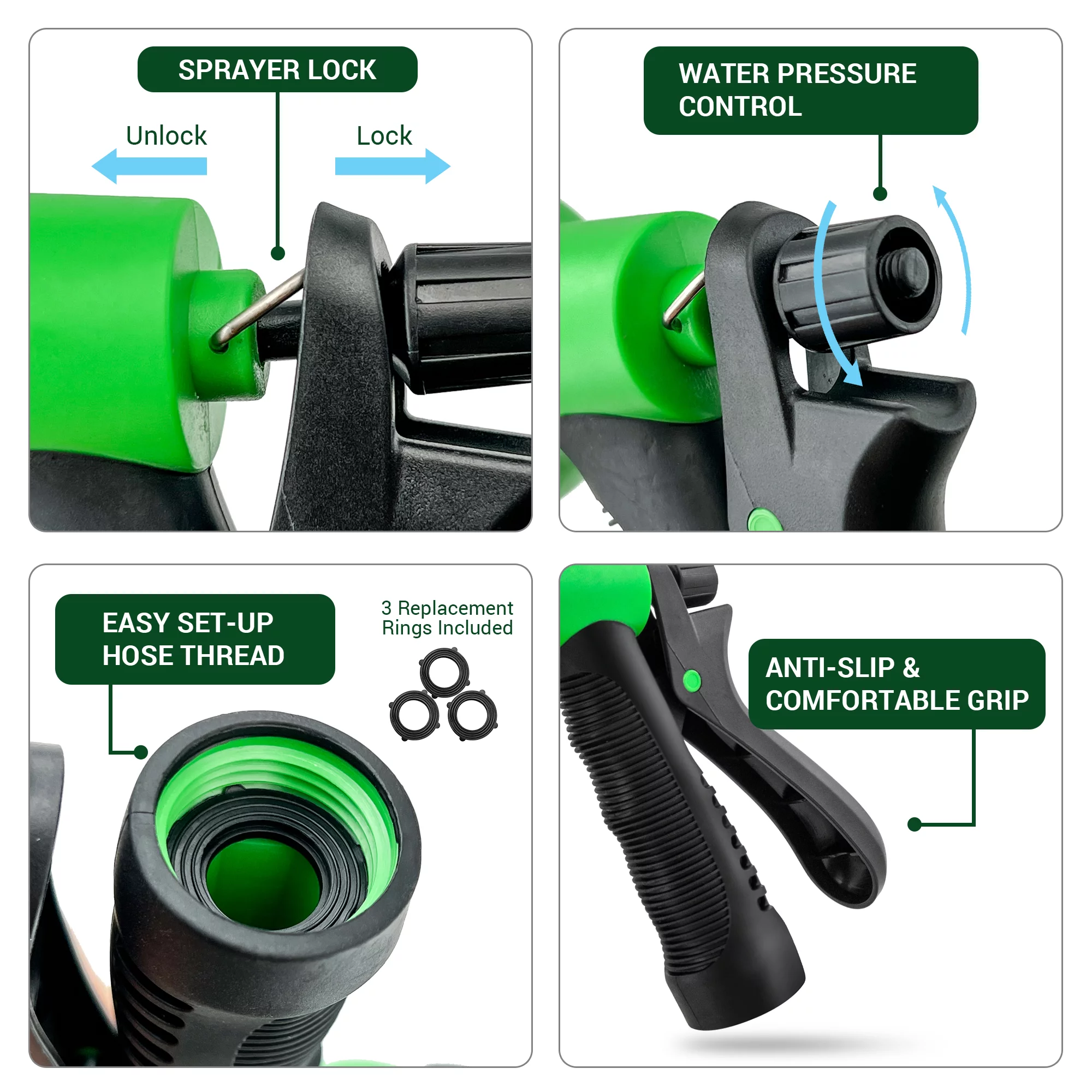 SPRAYER LOCK

Unlock

Lock

WATER PRESSURE CONTROL

EASY SET-UP HOSE THREAD

3 Replacement Rings Included

ANTI-SLIP & COMFORTABLE GRIP