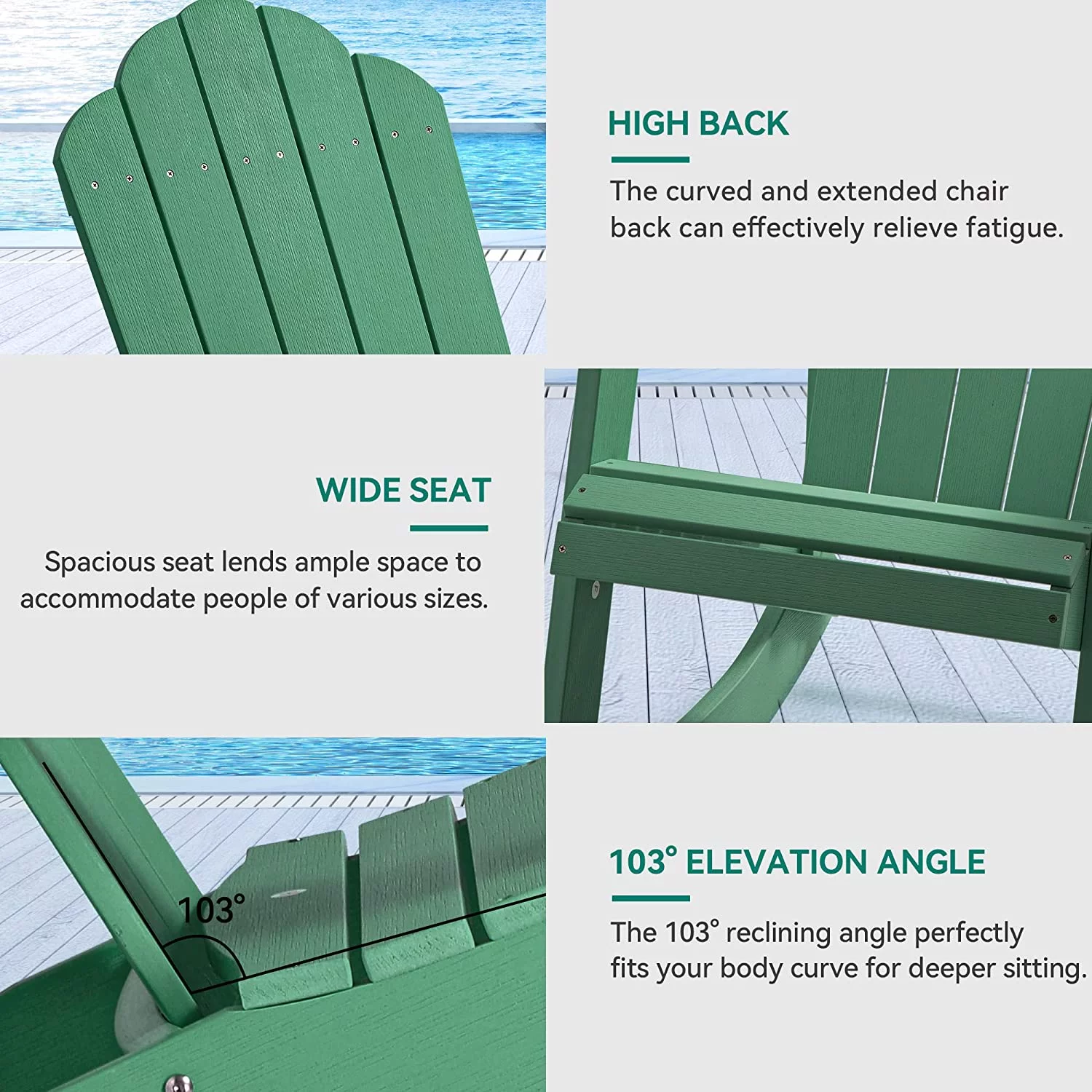 HIGH BACK

The curved and extended chair back can effectively relieve fatigue.

WIDE SEAT

Spacious seat lends ample space to accommodate people of various sizes.

103°

103° ELEVATION ANGLE

The 103° reclining angle perfectly fits your body curve for deeper sitting.