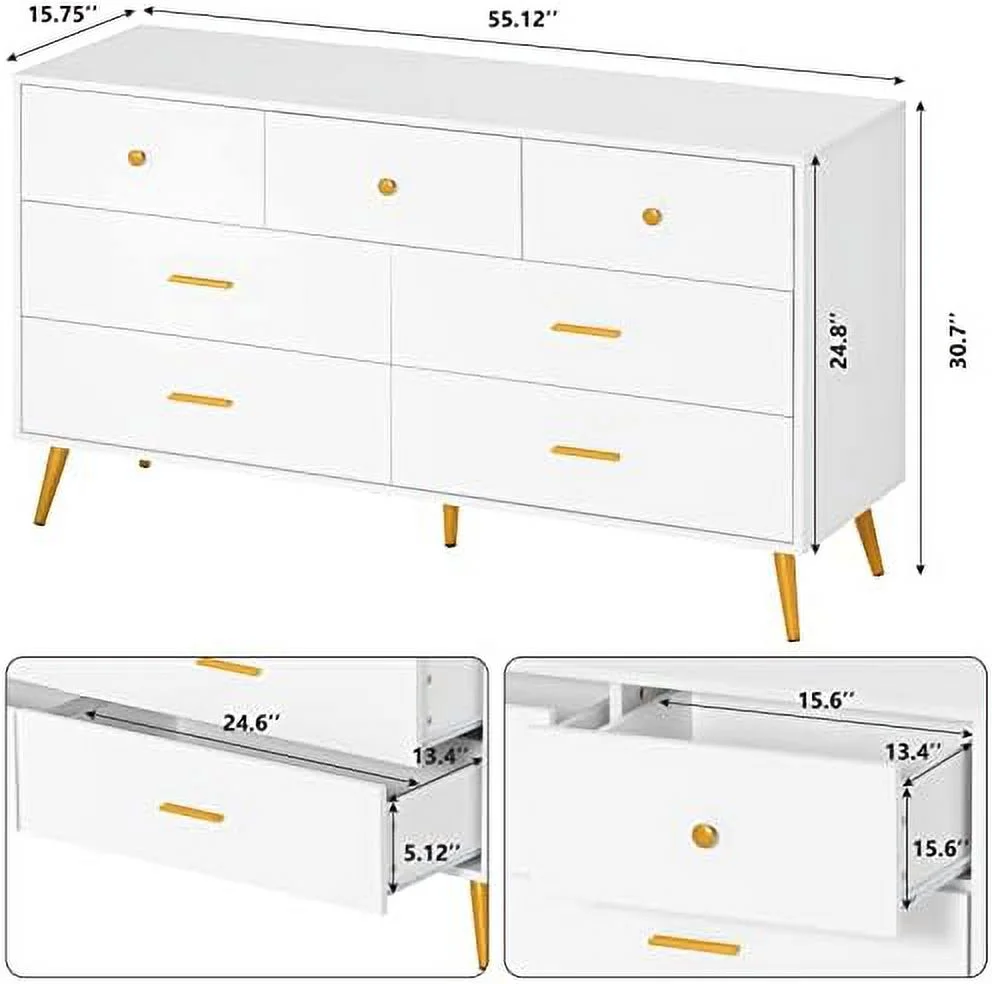 15.75''
55.12''
24.8''
30.7''
24.6''
13.4''
5.12''
15.6''
13.4''
15.6''