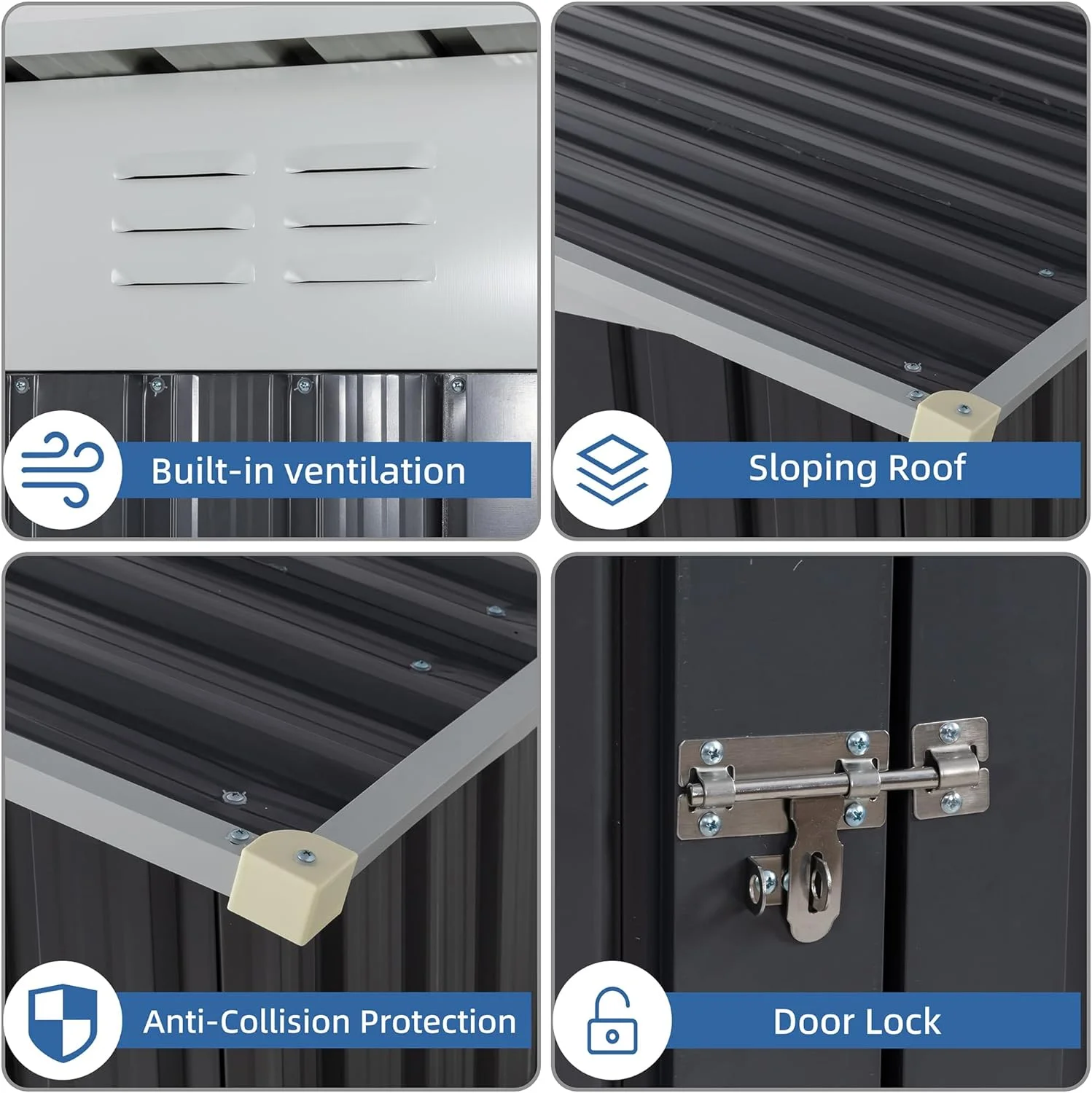 Built-in ventilation

Sloping Roof

Anti-Collision Protection

Door Lock