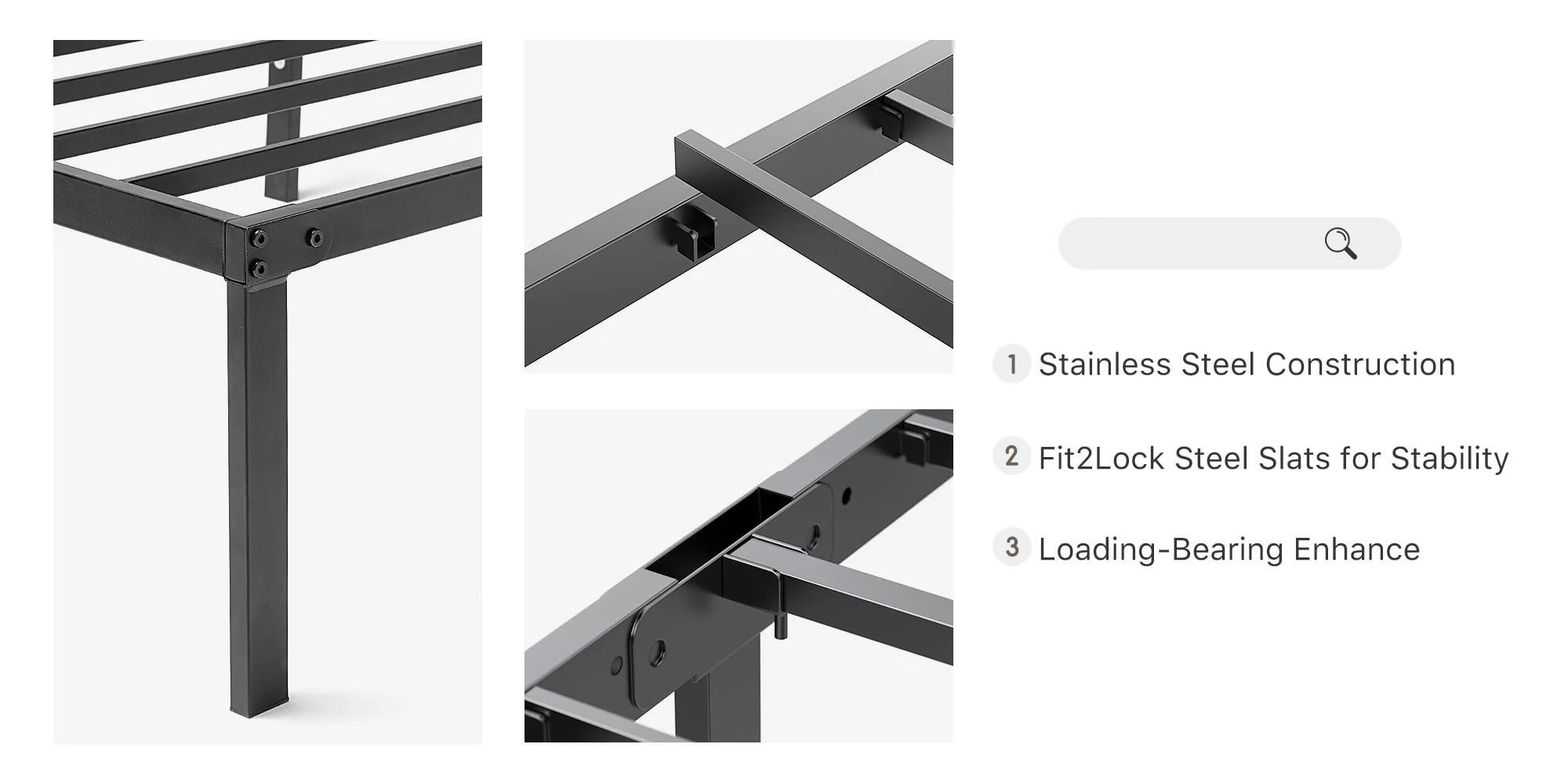 1 Stainless Steel Construction

2 Fit2Lock Steel Slats for Stability

3 Loading-Bearing Enhance