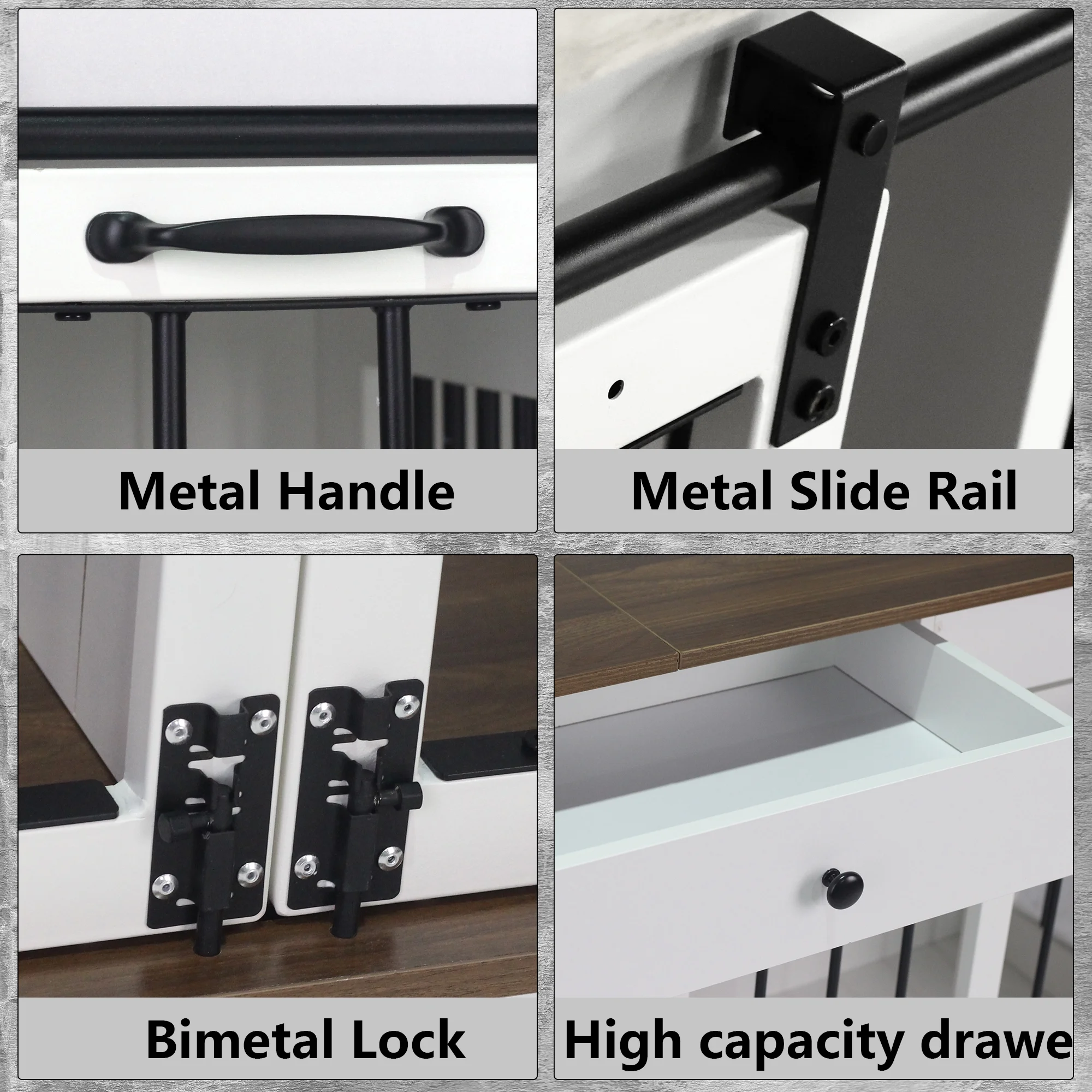 Metal Handle

Metal Slide Rail

Bimetal Lock

High capacity drawe