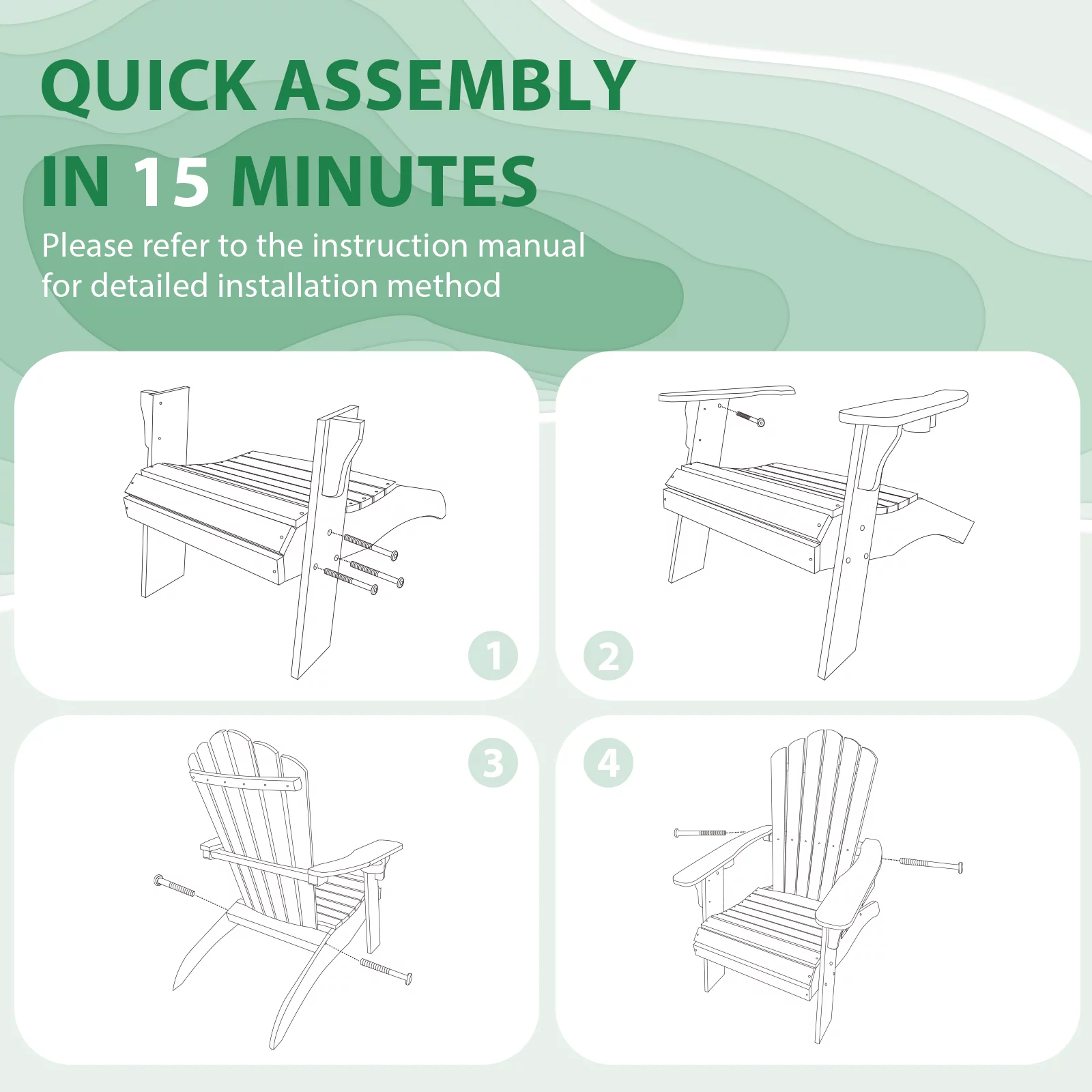 QUICK ASSEMBLY
IN 15 MINUTES

Please refer to the instruction manual for detailed installation method

1

2

3

4