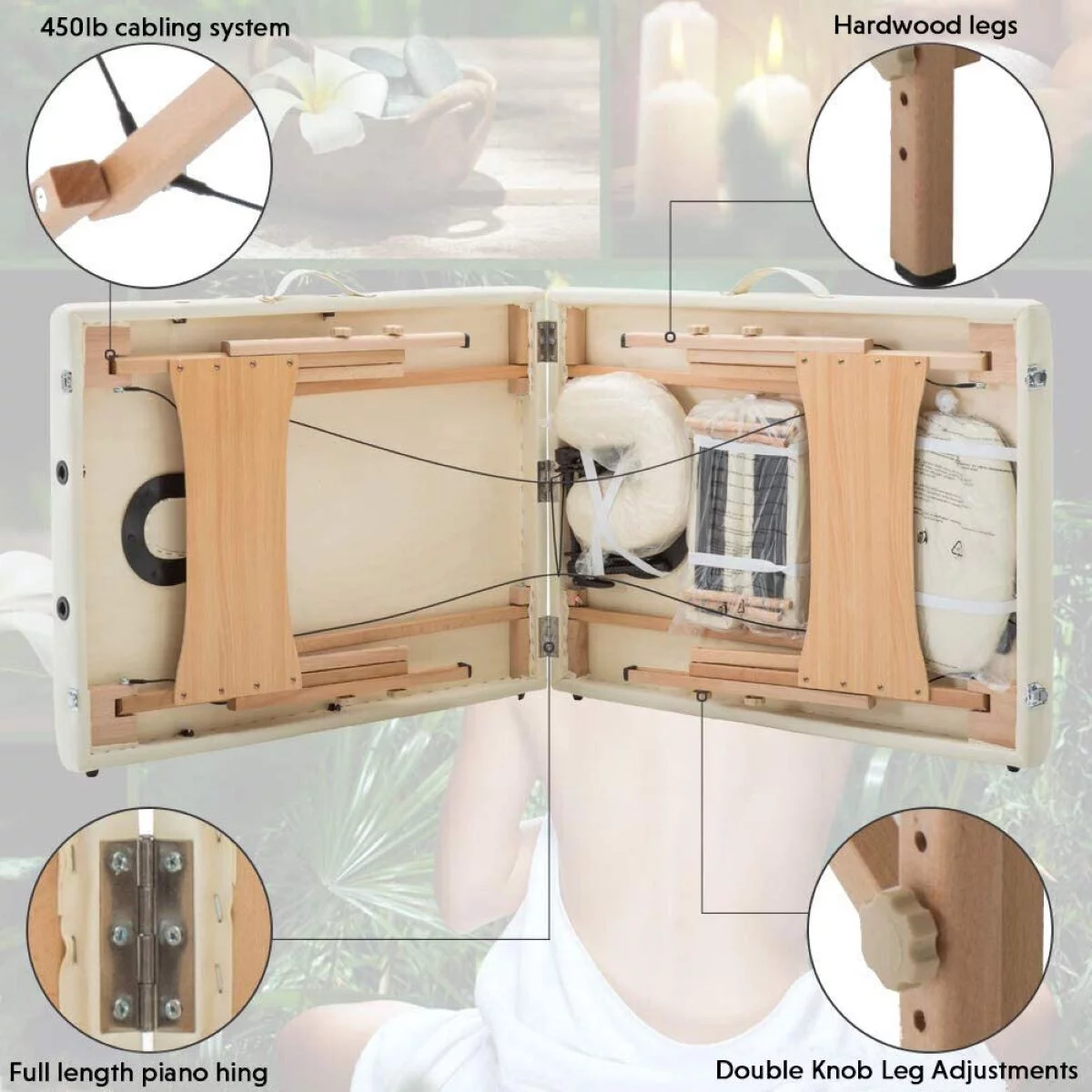 450lb cabling system

Hardwood legs

Full length piano hing

Double Knob Leg Adjustments