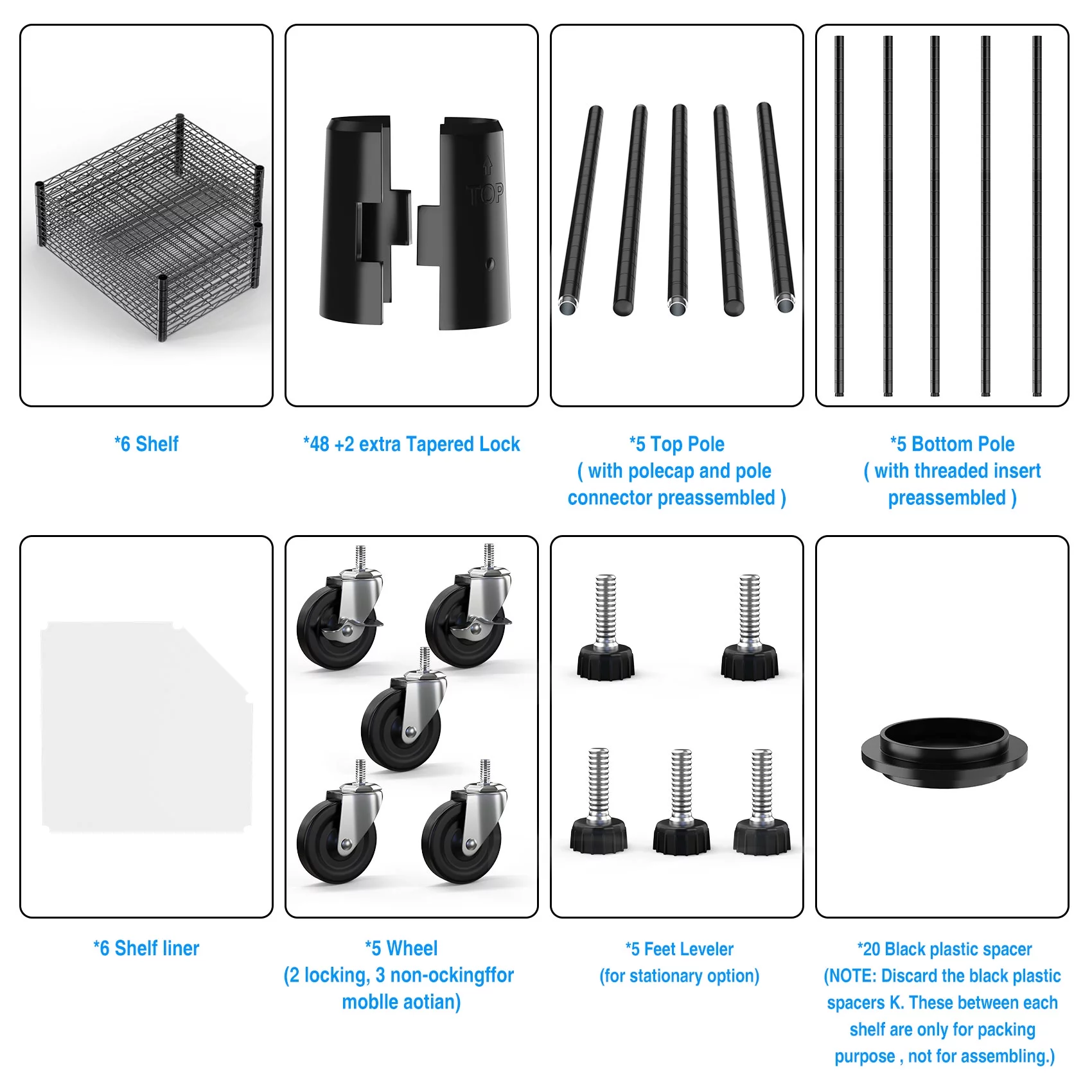 TOP

*6 Shelf

*48 +2 extra Tapered Lock

*5 Top Pole
( with polecap and pole connector preassembled )

*5 Bottom Pole
( with threaded insert preassembled )

*6 Shelf liner

*5 Wheel
(2 locking, 3 non-ockingffor moblle aotian)

*5 Feet Leveler
(for stationary option)

*20 Black plastic spacer
(NOTE: Discard the black plastic spacers K. These between each shelf are only for packing purpose , not for assembling.)