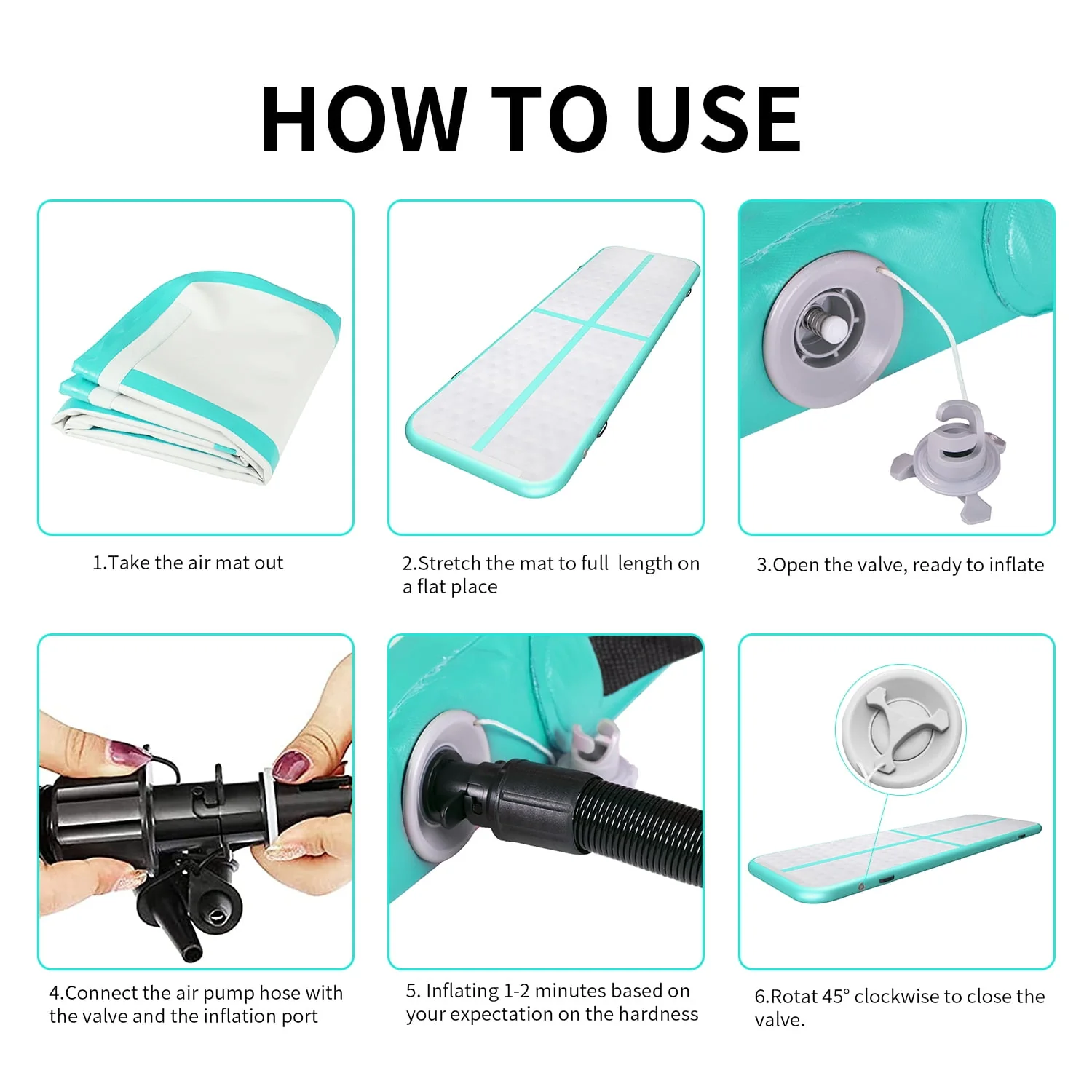 HOW TO USE

1.Take the air mat out

2.Stretch the mat to full length on a flat place

3.Open the valve, ready to inflate

4.Connect the air pump hose with the valve and the inflation port

5. Inflating 1-2 minutes based on your expectation on the hardness

6.Rotat 45° clockwise to close the valve.