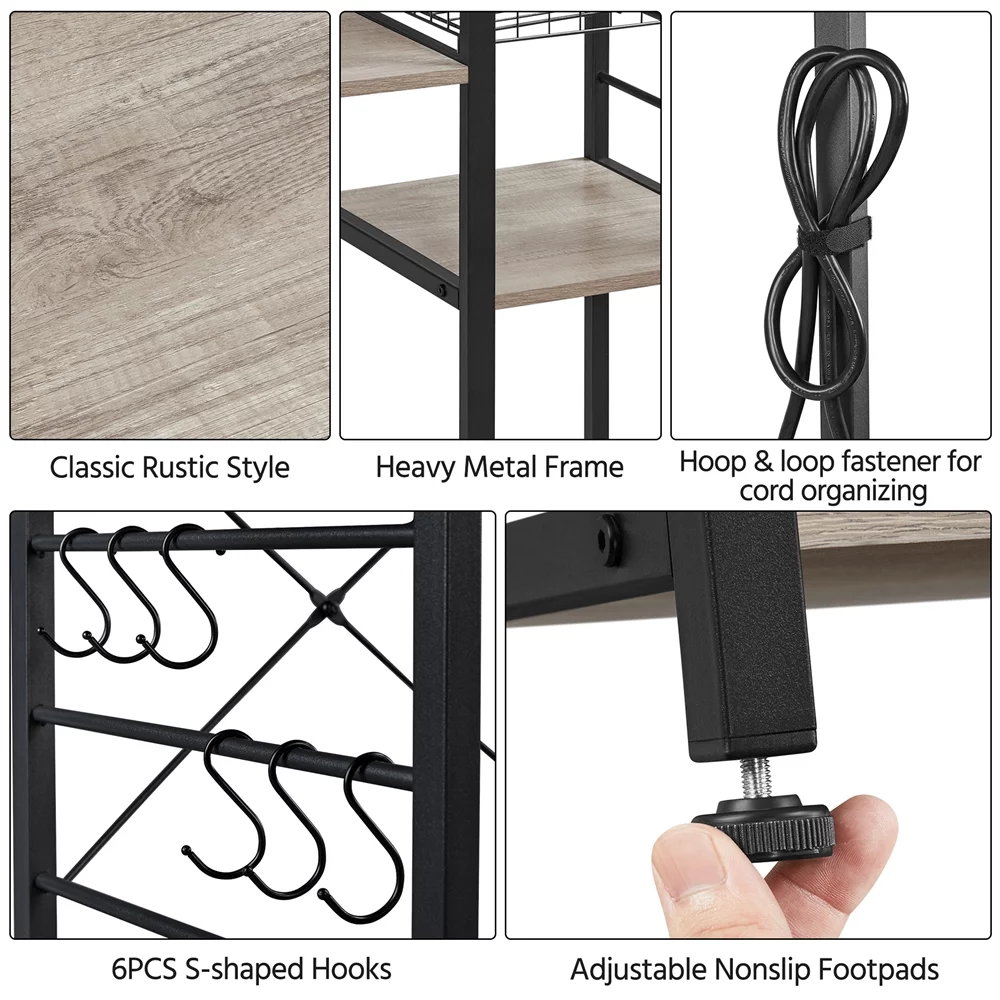 Classic Rustic Style

Heavy Metal Frame

Hoop & loop fastener for cord organizing

6PCS S-shaped Hooks

Adjustable Nonslip Footpads