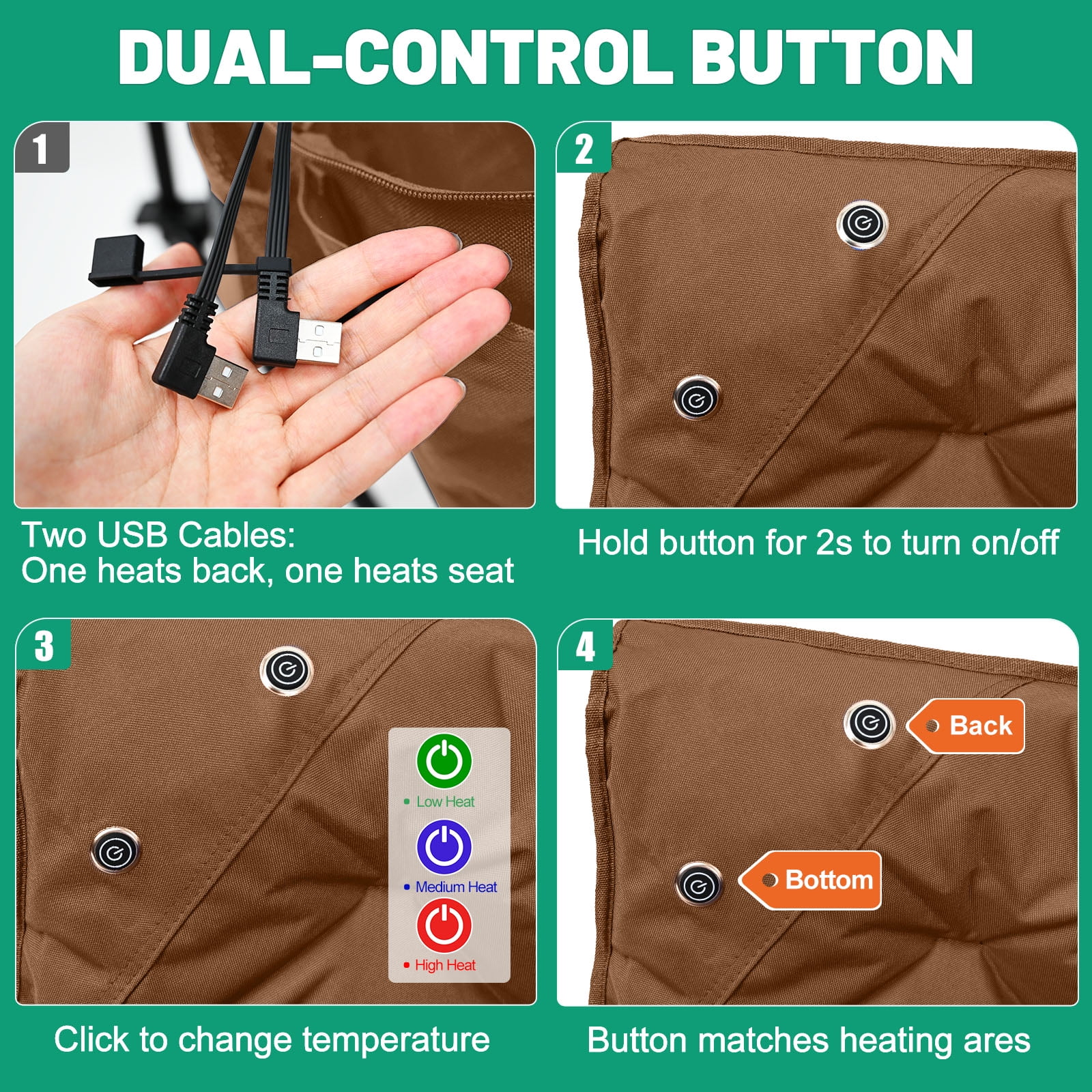 DUAL-CONTROL BUTTON

1

Two USB Cables:
One heats back, one heats seat

2

Hold button for 2s to turn on/off

3

Low Heat

Medium Heat

High Heat

Click to change temperature

4

Back

Bottom

Button matches heating ares