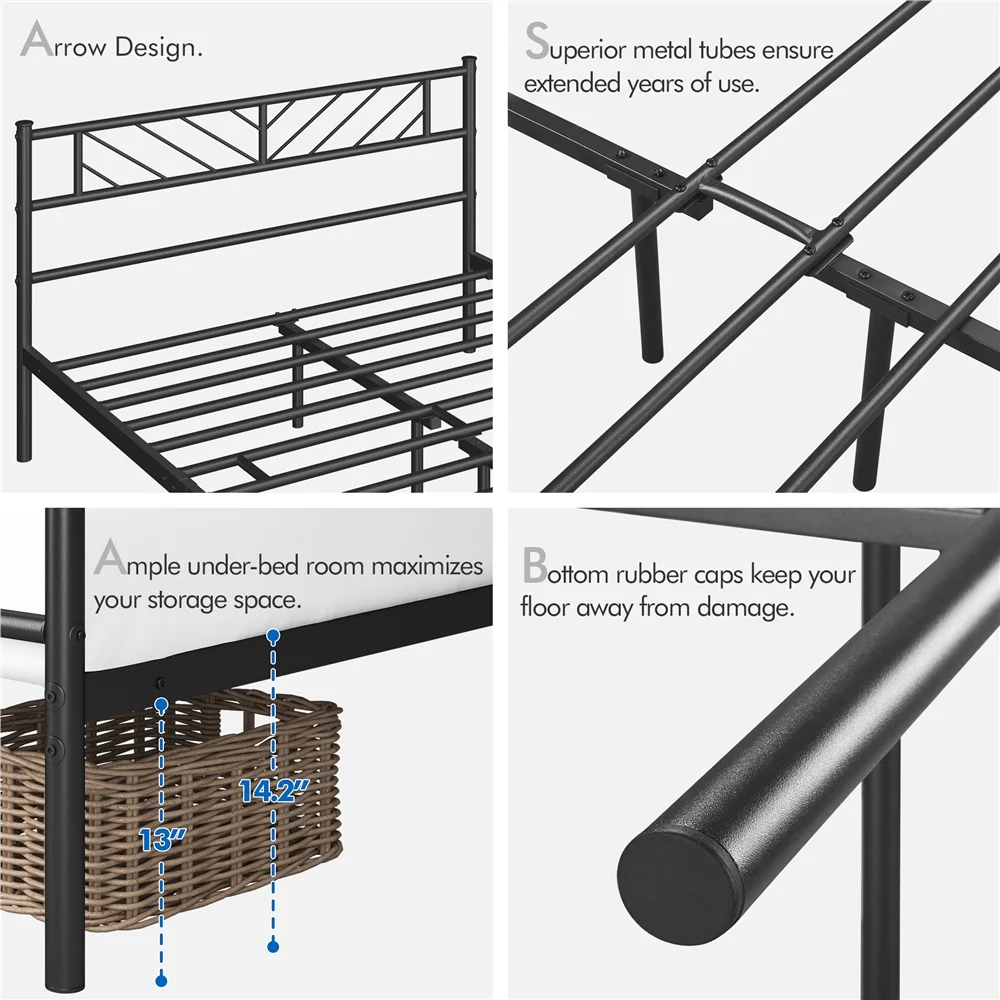 Arrow Design.

Superior metal tubes ensure extended years of use.

Ample under-bed room maximizes your storage space.

13"

14.2"

Bottom rubber caps keep your floor away from damage.