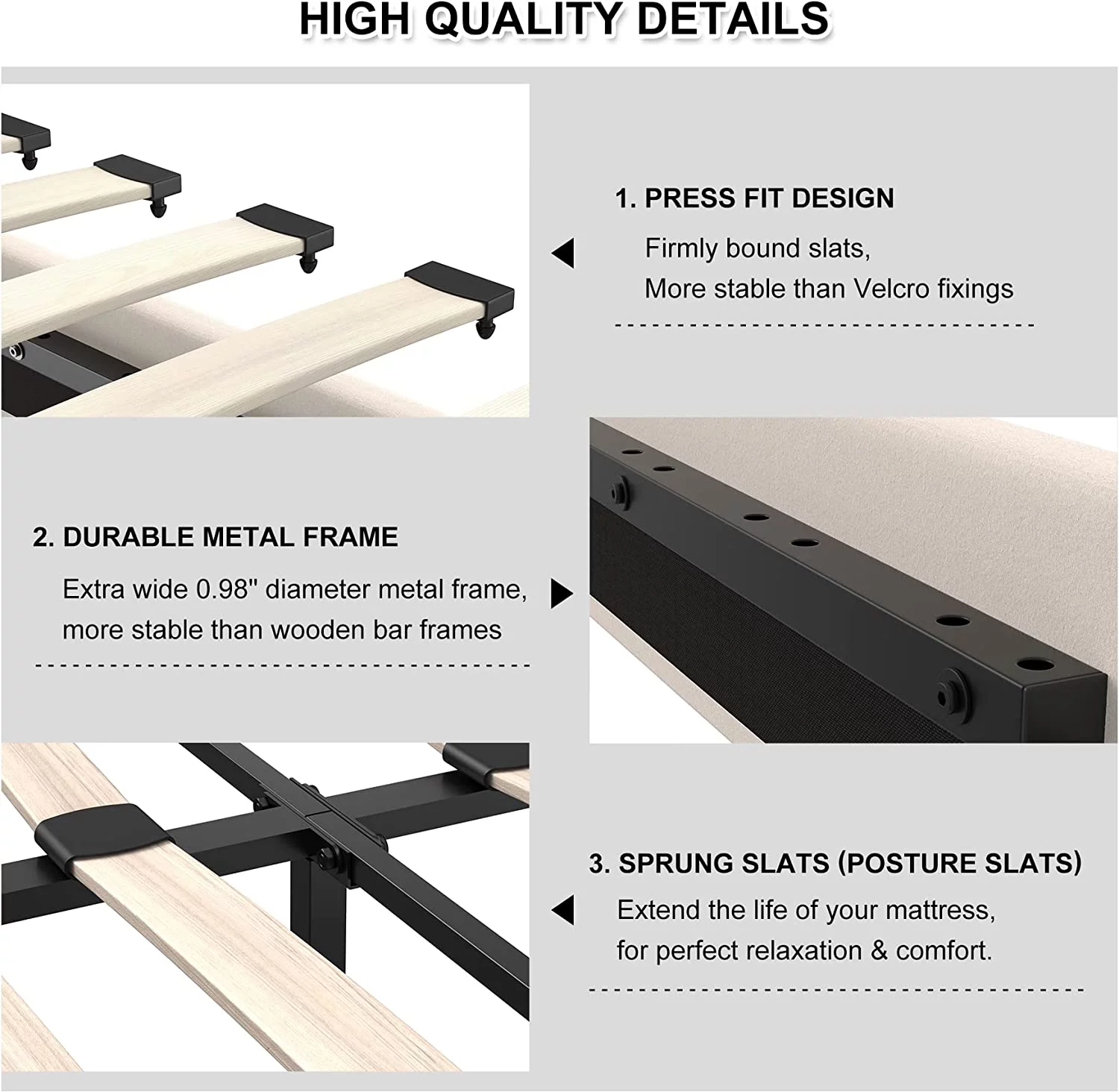 HIGH QUALITY DETAILS

1. PRESS FIT DESIGN

Firmly bound slats,
More stable than Velcro fixings

2. DURABLE METAL FRAME

Extra wide 0.98" diameter metal frame,
more stable than wooden bar frames

3. SPRUNG SLATS (POSTURE SLATS)

Extend the life of your mattress,
for perfect relaxation & comfort.