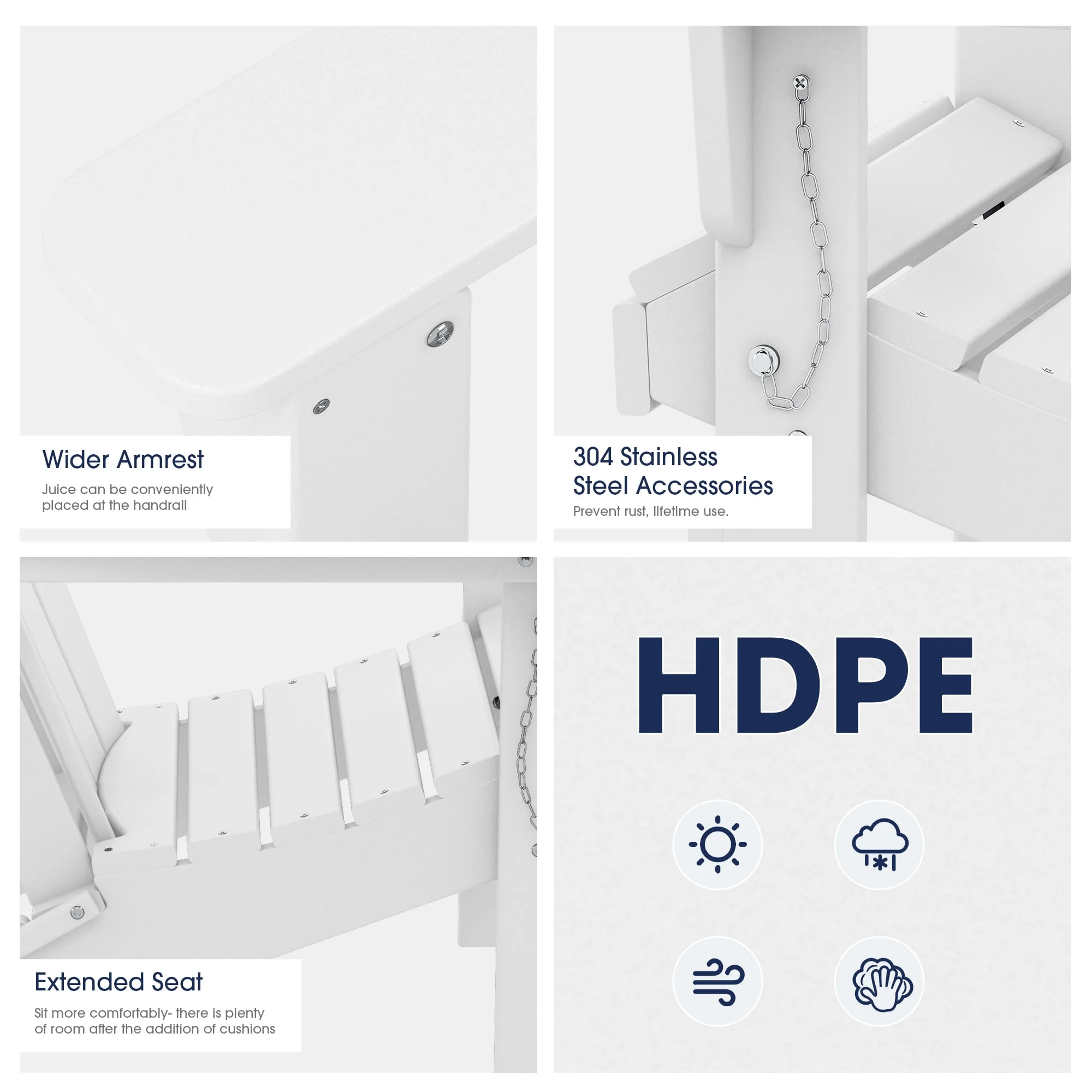 Wider Armrest

Juice can be conveniently placed at the handrail

304 Stainless Steel Accessories

Prevent rust, lifetime use.

Extended Seat

Sit more comfortably- there is plenty of room after the addition of cushions

HDPE