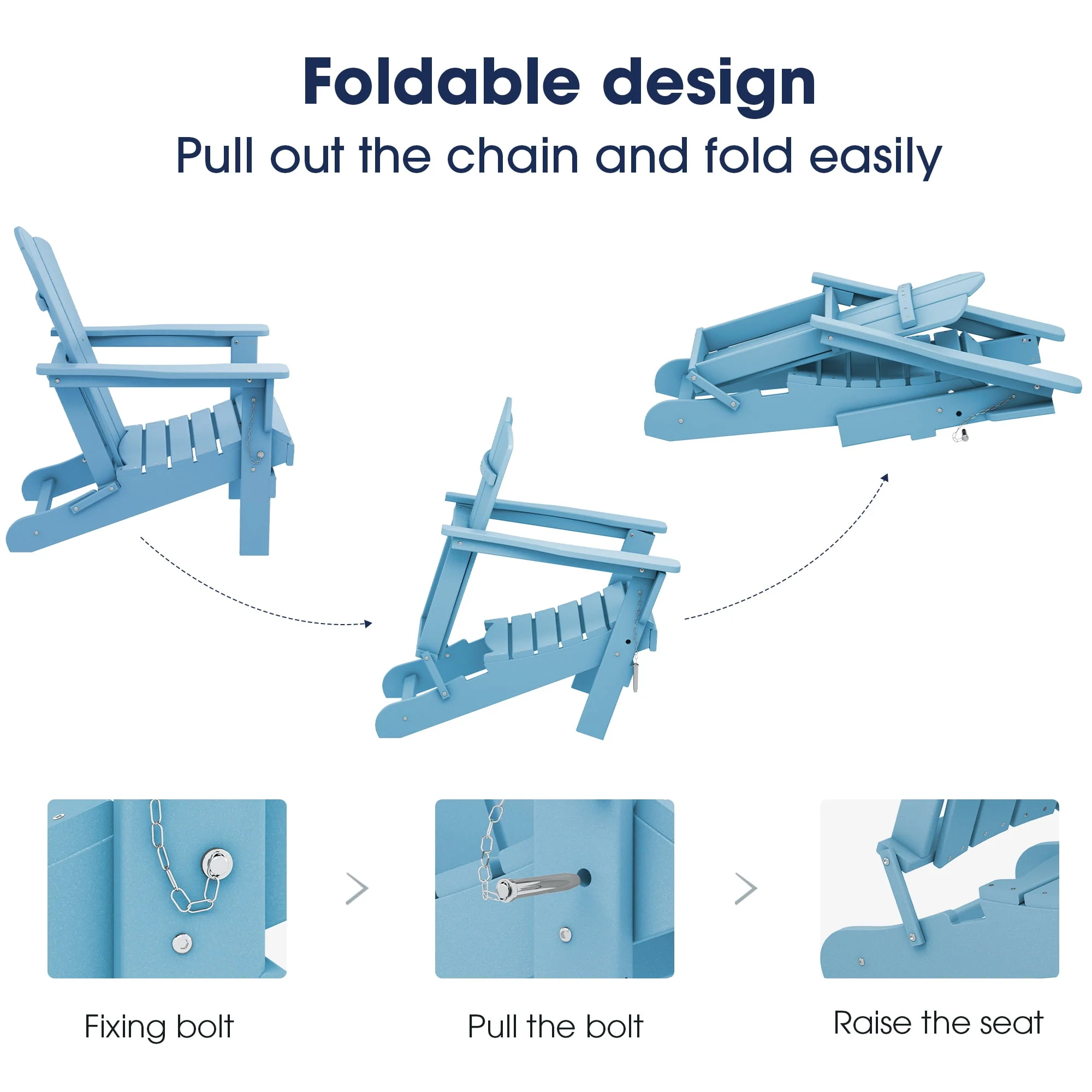 Foldable design
Pull out the chain and fold easily

Fixing bolt

Pull the bolt

Raise the seat