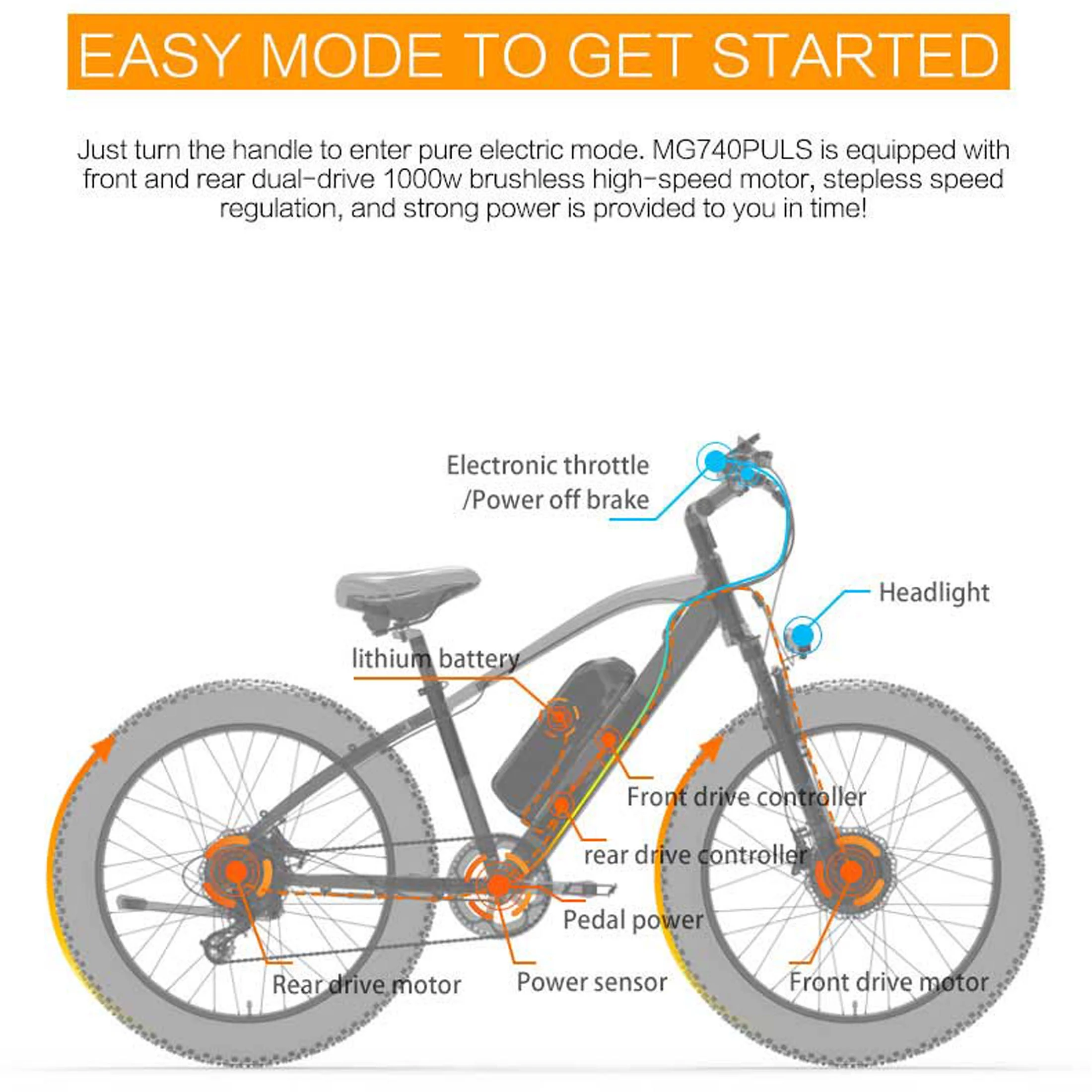 EASY MODE TO GET STARTED

Just turn the handle to enter pure electric mode. MG740PULS is equipped with front and rear dual-drive 1000w brushless high-speed motor, stepless speed regulation, and strong power is provided to you in time!

Electronic throttle
/Power off brake

Headlight

lithium battery

Front drive controller

rear drive controller

Pedal power

Rear drive motor

Power sensor

Front drive motor