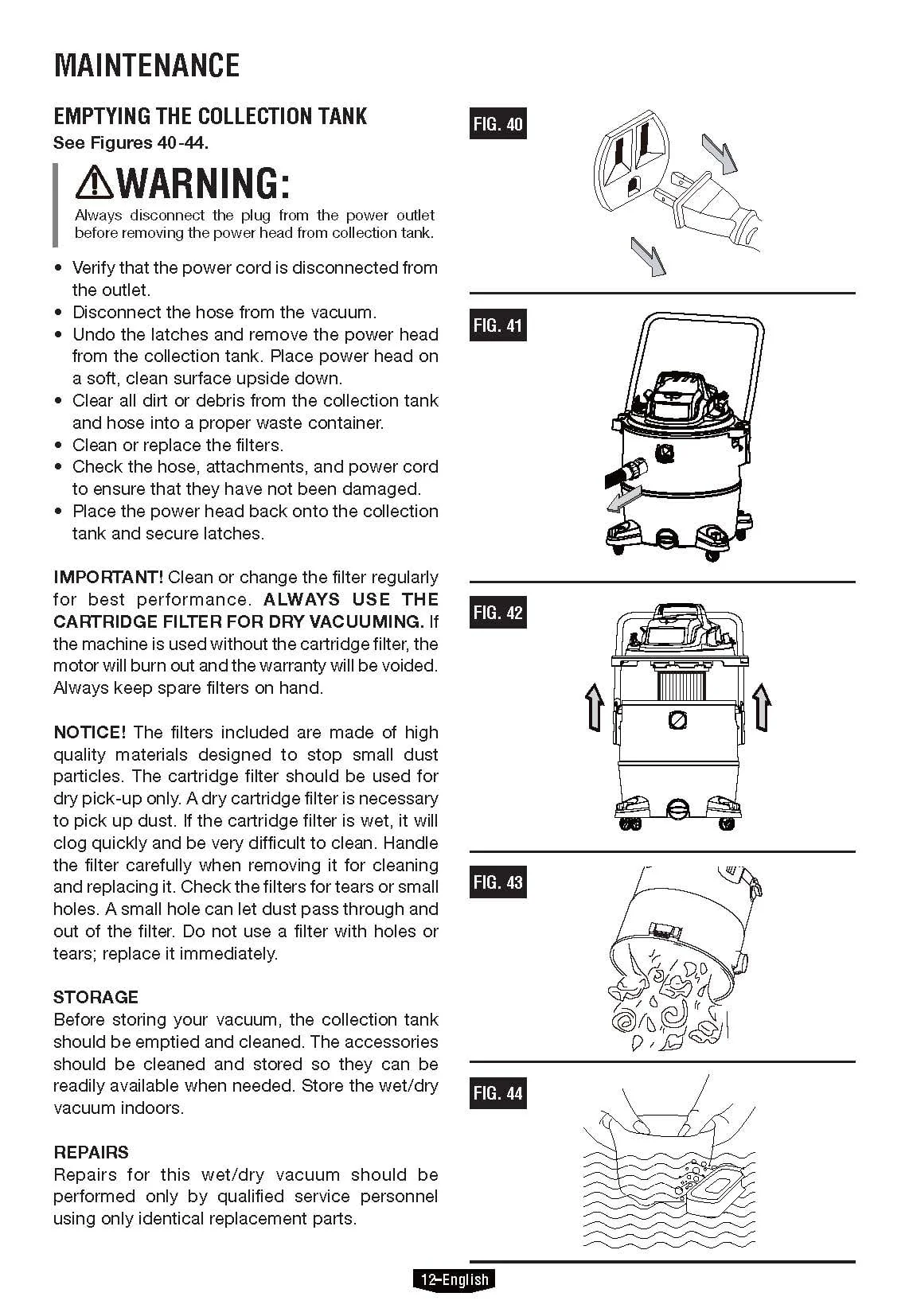 MAINTENANCE

EMPTYING THE COLLECTION TANK
See Figures 40-44.

⚠WARNING:
Always disconnect the plug from the power outlet before removing the power head from collection tank.

• Verify that the power cord is disconnected from the outlet.
• Disconnect the hose from the vacuum.
• Undo the latches and remove the power head from the collection tank. Place power head on a soft, clean surface upside down.
• Clear all dirt or debris from the collection tank and hose into a proper waste container.
• Clean or replace the filters.
• Check the hose, attachments, and power cord to ensure that they have not been damaged.
• Place the power head back onto the collection tank and secure latches.

IMPORTANT! Clean or change the filter regularly for best performance. ALWAYS USE THE CARTRIDGE FILTER FOR DRY VACUUMING. If the machine is used without the cartridge filter, the motor will burn out and the warranty will be voided. Always keep spare filters on hand.

NOTICE! The filters included are made of high quality materials designed to stop small dust particles. The cartridge filter should be used for dry pick-up only. A dry cartridge filter is necessary to pick up dust. If the cartridge filter is wet, it will clog quickly and be very difficult to clean. Handle the filter carefully when removing it for cleaning and replacing it. Check the filters for tears or small holes. A small hole can let dust pass through and out of the filter. Do not use a filter with holes or tears; replace it immediately.

STORAGE
Before storing your vacuum, the collection tank should be emptied and cleaned. The accessories should be cleaned and stored so they can be readily available when needed. Store the wet/dry vacuum indoors.

REPAIRS
Repairs for this wet/dry vacuum should be performed only by qualified service personnel using only identical replacement parts.

FIG. 40

FIG. 41

FIG. 42

FIG. 43

FIG. 44

12–English