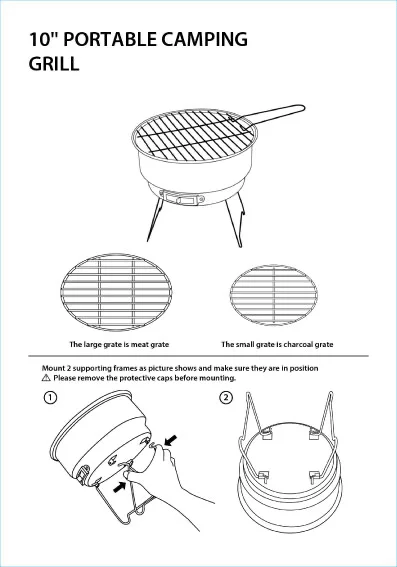 10" PORTABLE CAMPING GRILL

The large grate is meat grate

The small grate is charcoal grate

Mount 2 supporting frames as picture shows and make sure they are in position
⚠ Please remove the protective caps before mounting.

①

②