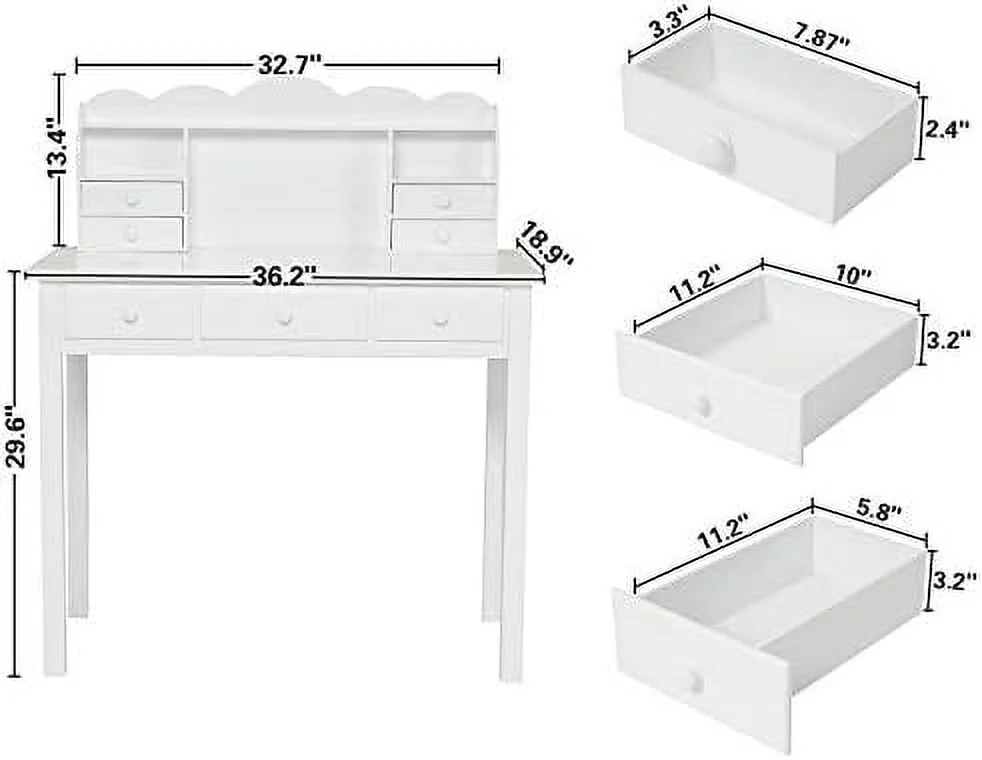 32.7"
13.4"
18.9"
36.2"
29.6"
3.3"
7.87"
2.4"
11.2"
10"
3.2"
11.2"
5.8"
3.2"