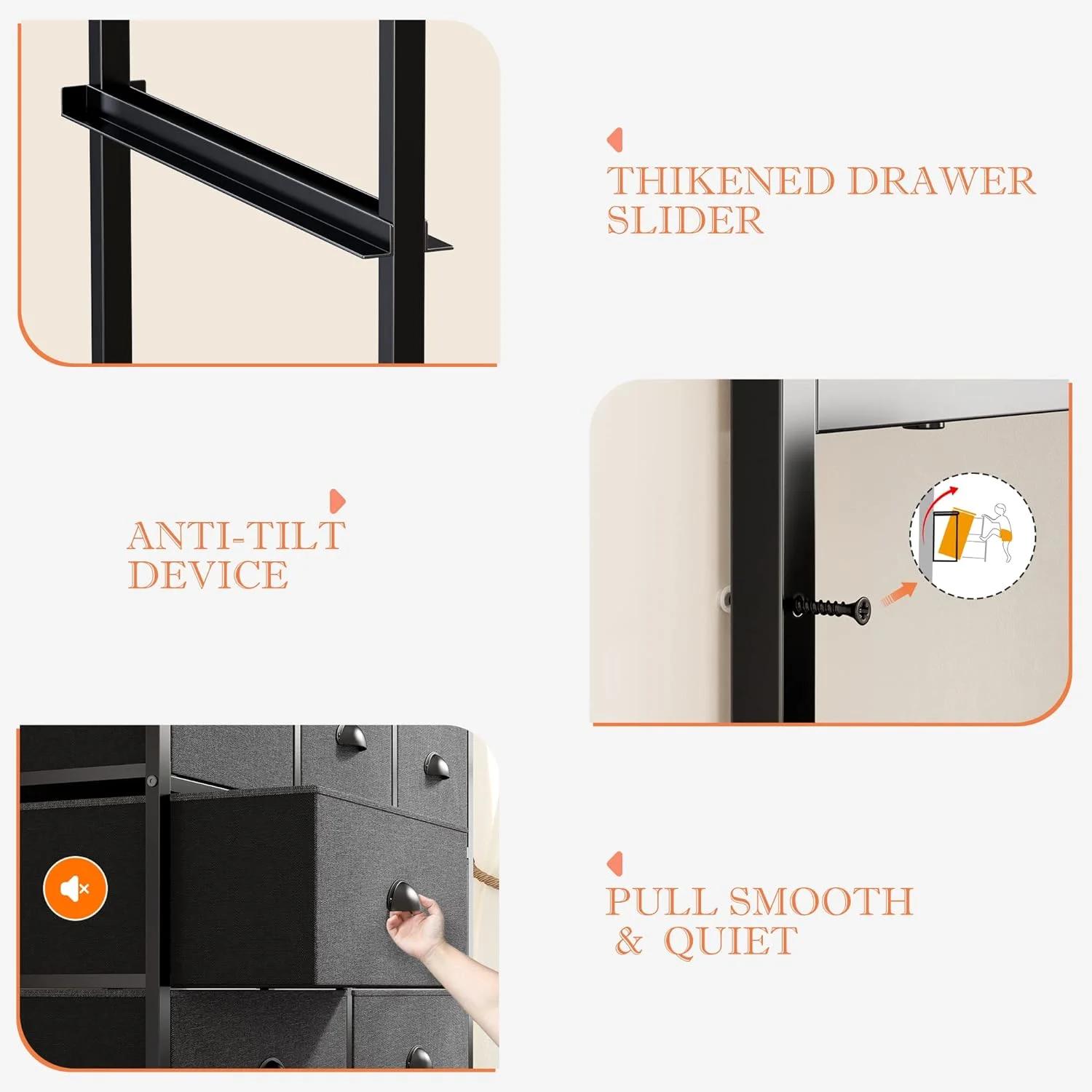 THIKENED DRAWER SLIDER

ANTI-TILT DEVICE

PULL SMOOTH & QUIET