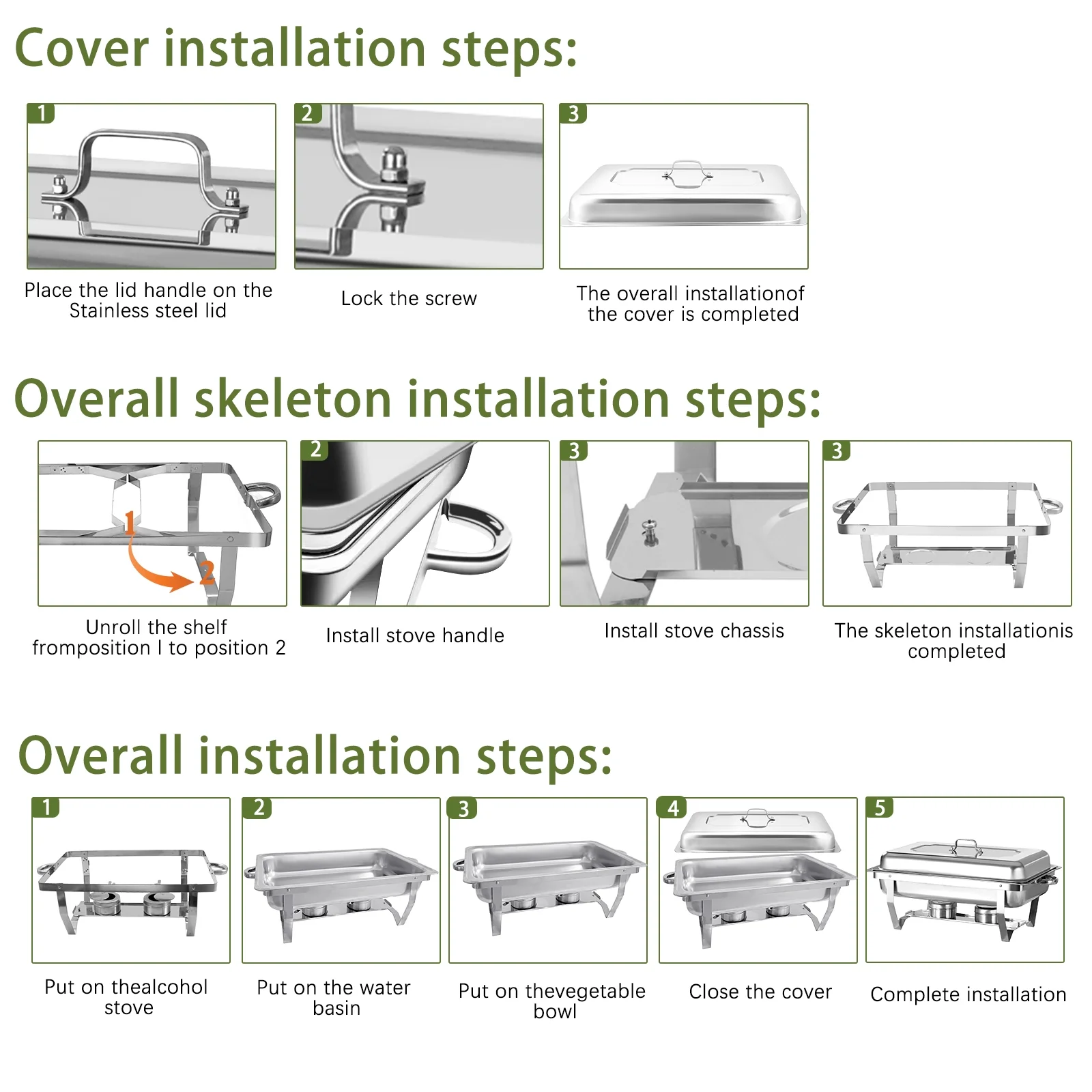 Cover installation steps:

1

Place the lid handle on the Stainless steel lid

2

Lock the screw

3

The overall installationof the cover is completed

Overall skeleton installation steps:

1

2

Unroll the shelf fromposition l to position 2

2

Install stove handle

3

Install stove chassis

3

The skeleton installationis completed

Overall installation steps:

1

Put on thealcohol stove

2

Put on the water basin

3

Put on thevegetable bowl

4

Close the cover

5

Complete installation