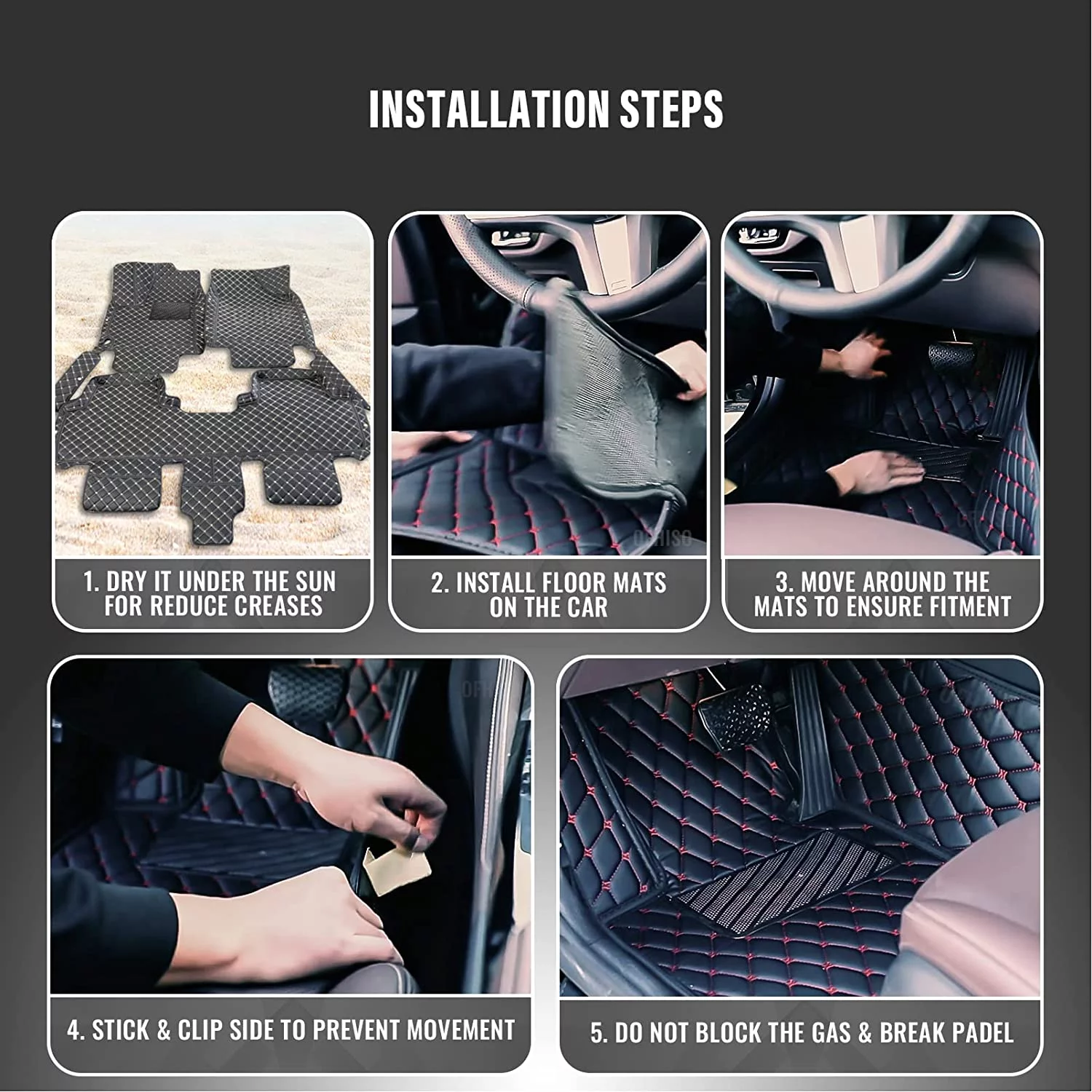 INSTALLATION STEPS

1. DRY IT UNDER THE SUN FOR REDUCE CREASES

2. INSTALL FLOOR MATS ON THE CAR

3. MOVE AROUND THE MATS TO ENSURE FITMENT

4. STICK & CLIP SIDE TO PREVENT MOVEMENT

5. DO NOT BLOCK THE GAS & BREAK PADEL