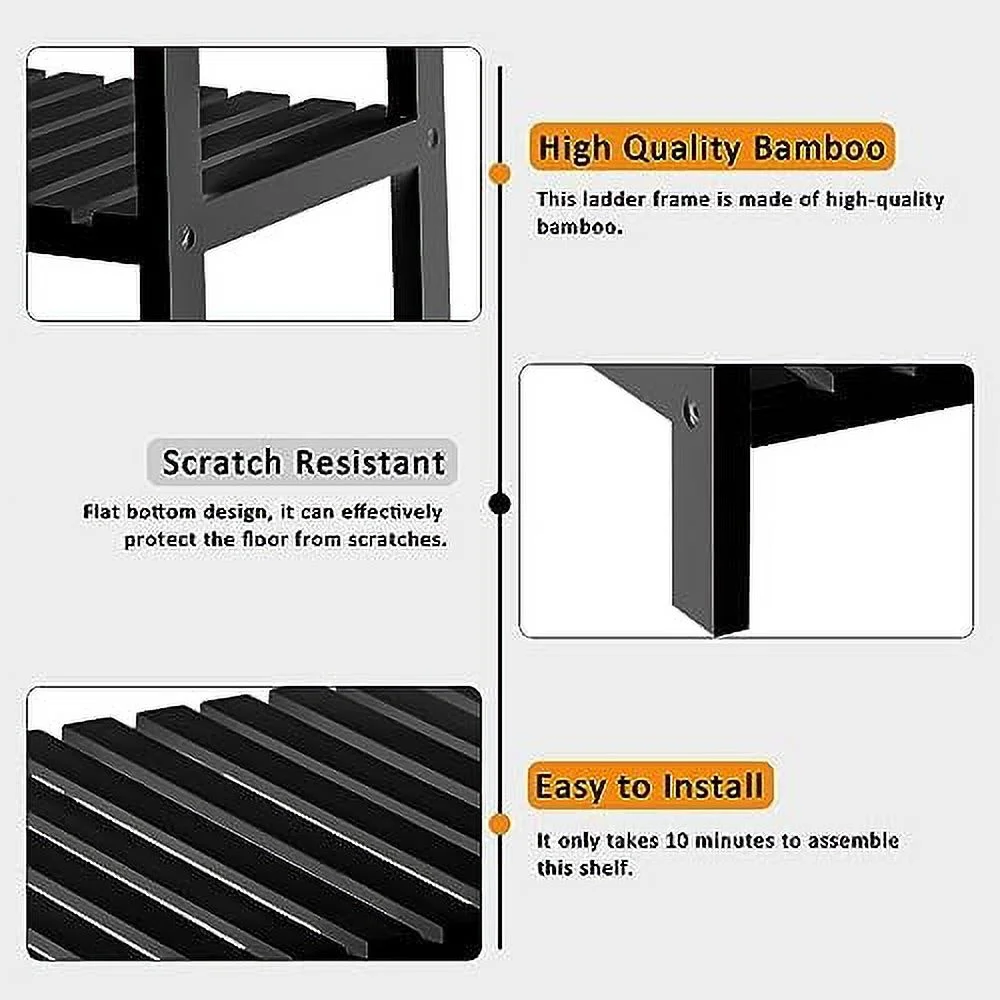 High Quality Bamboo

This ladder frame is made of high-quality bamboo.

Scratch Resistant

Flat bottom design, it can effectively protect the floor from scratches.

Easy to Install

It only takes 10 minutes to assemble this shelf.