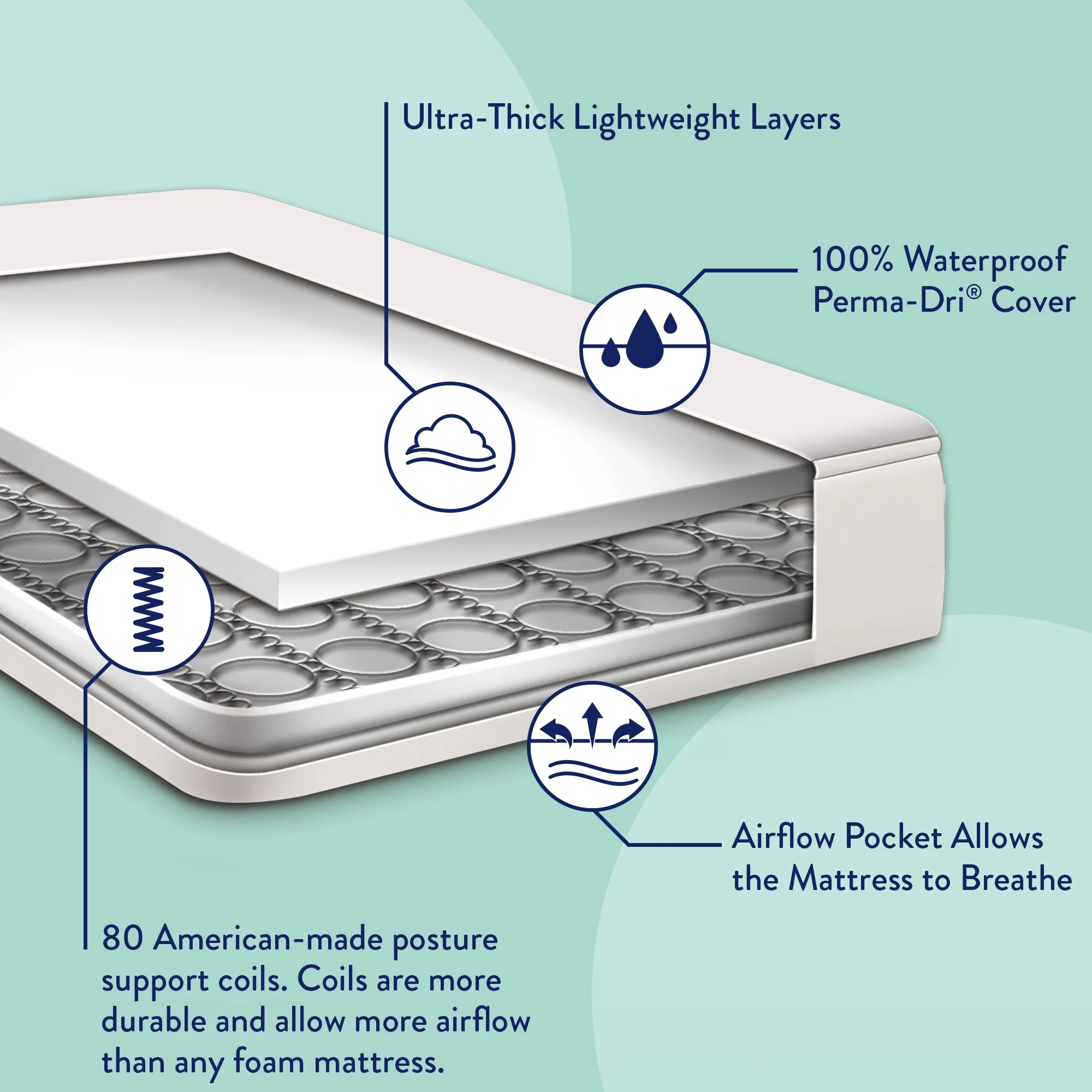 Ultra-Thick Lightweight Layers

100% Waterproof Perma-Dri® Cover

Airflow Pocket Allows the Mattress to Breathe

80 American-made posture support coils. Coils are more durable and allow more airflow than any foam mattress.