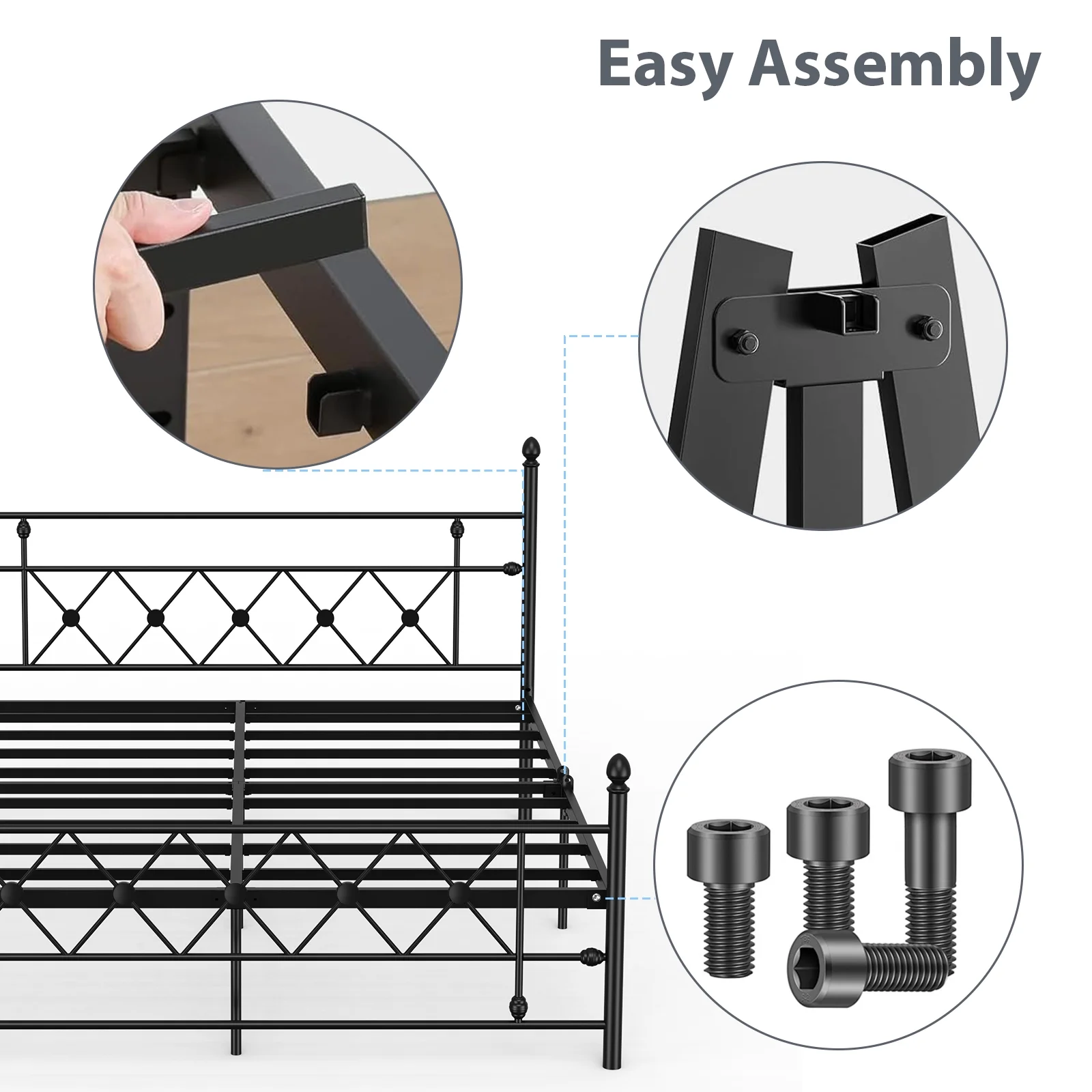 Easy Assembly