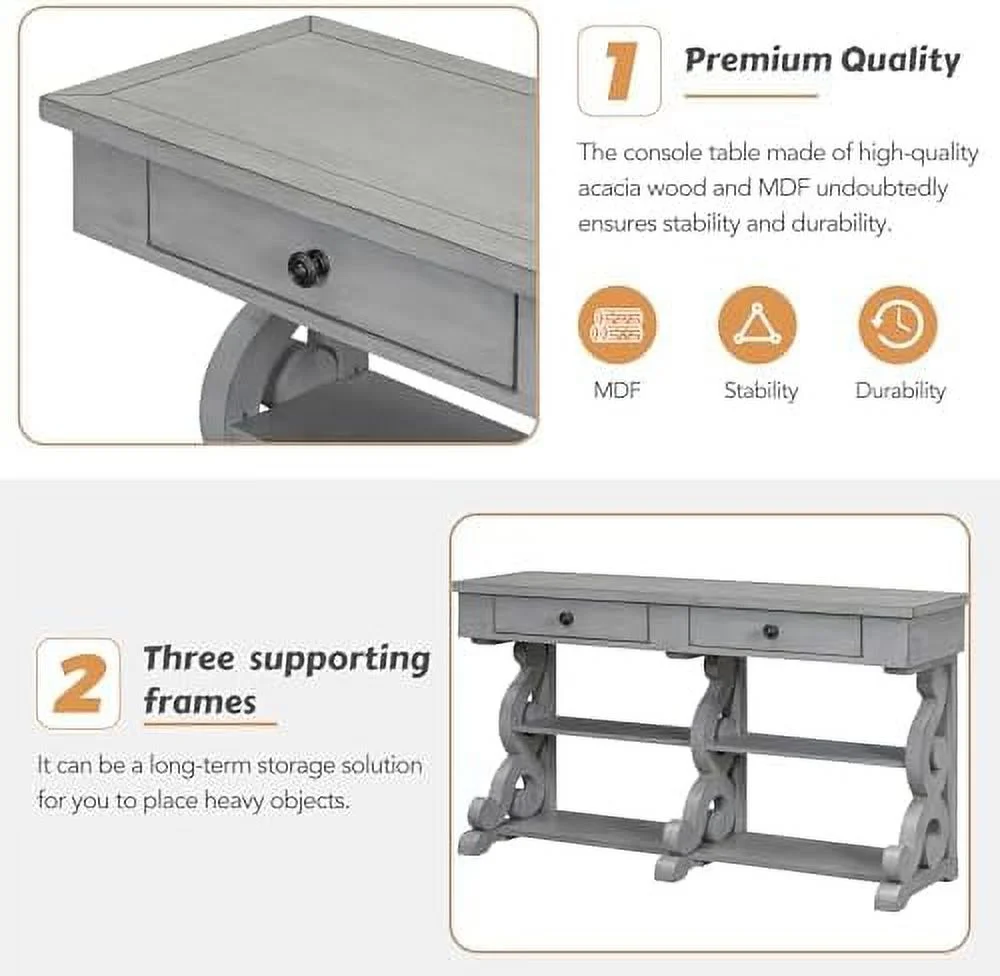 1

Premium Quality

The console table made of high-quality acacia wood and MDF undoubtedly ensures stability and durability.

MDF

Stability

Durability

2

Three supporting frames

It can be a long-term storage solution for you to place heavy objects.