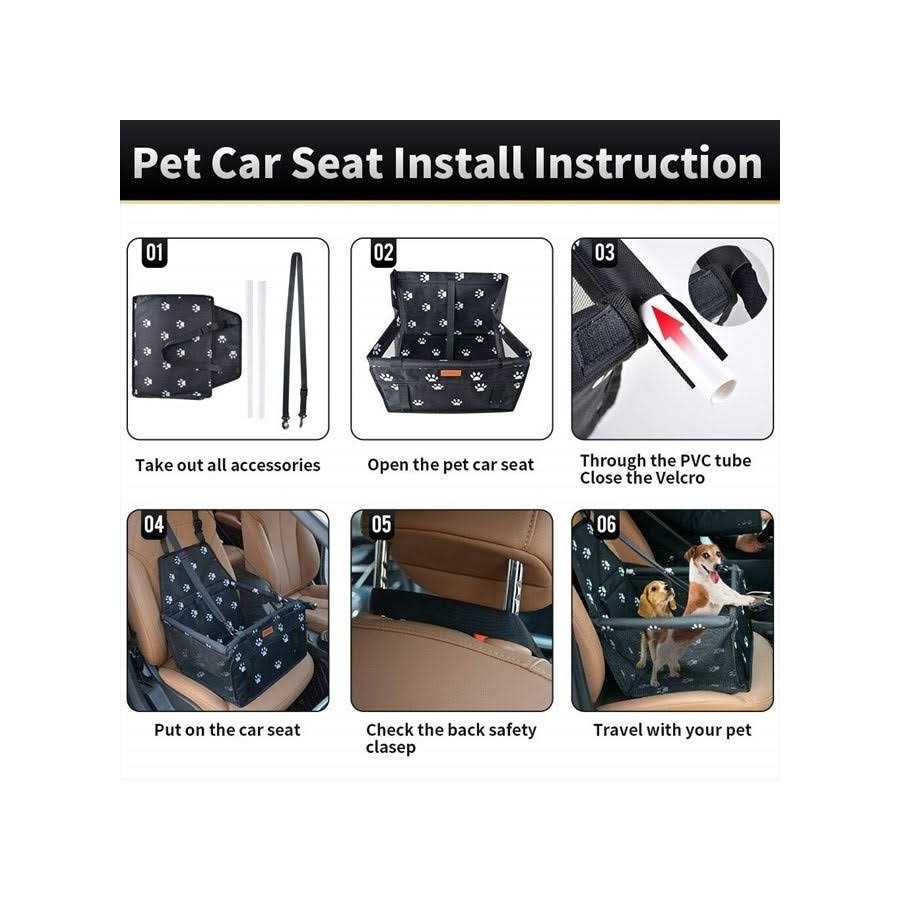 Pet Car Seat Install Instruction

01
Take out all accessories

02
Open the pet car seat

03
Through the PVC tube
Close the Velcro

04
Put on the car seat

05
Check the back safety clasep

06
Travel with your pet