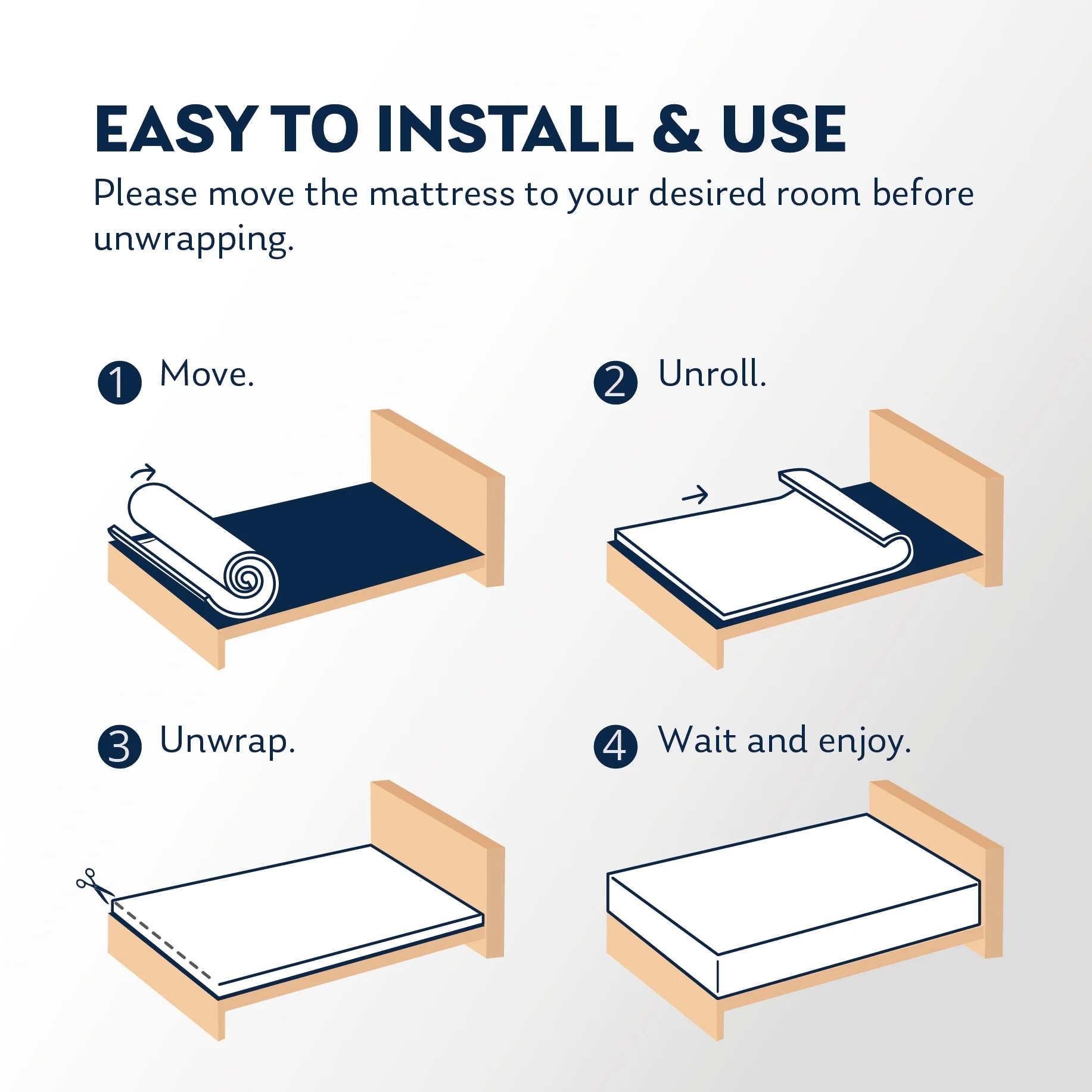 EASY TO INSTALL & USE

Please move the mattress to your desired room before unwrapping.

1 Move.

2 Unroll.

3 Unwrap.

4 Wait and enjoy.