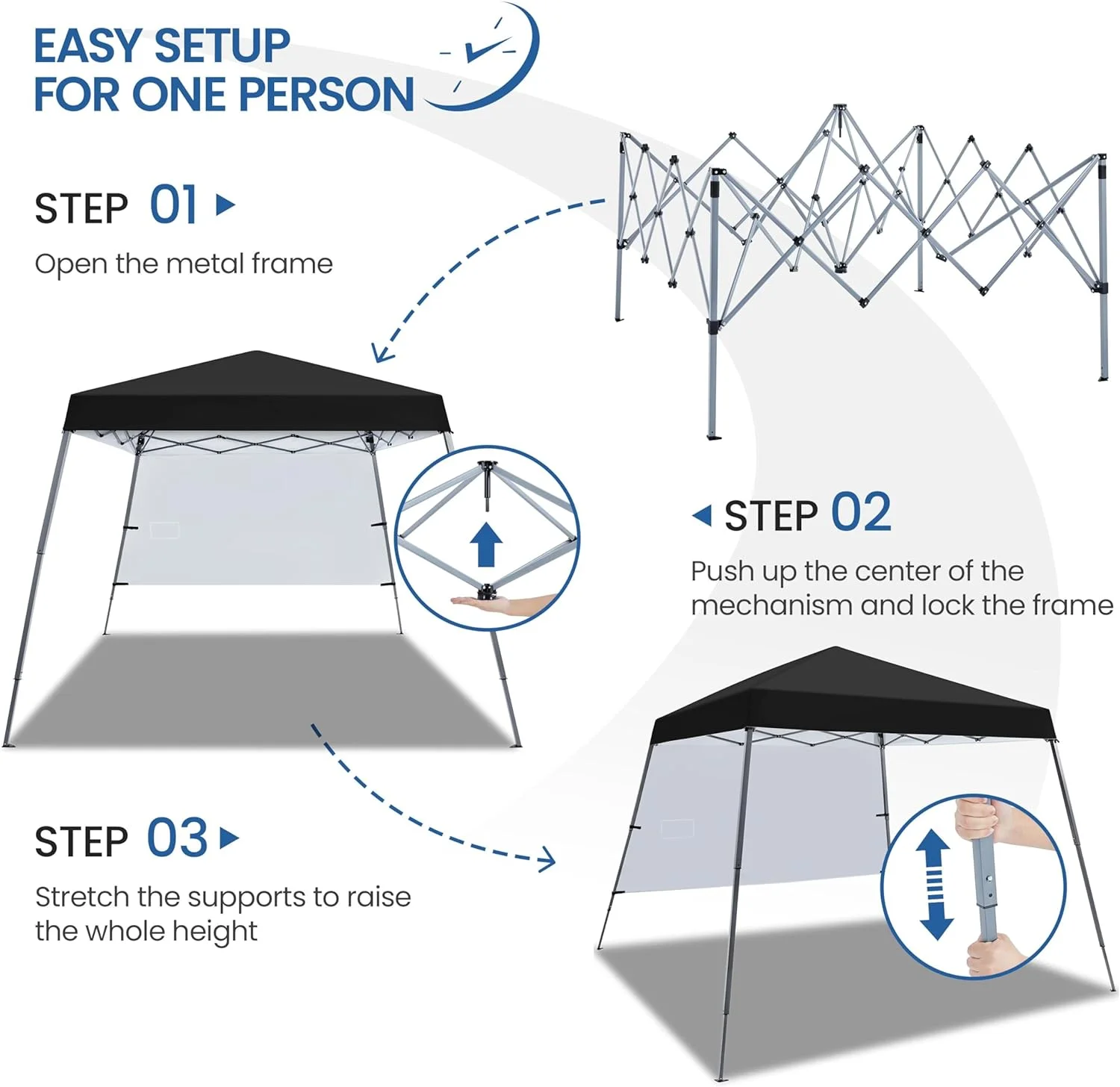 EASY SETUP
FOR ONE PERSON

STEP 01
Open the metal frame

STEP 02
Push up the center of the mechanism and lock the frame

STEP 03
Stretch the supports to raise the whole height