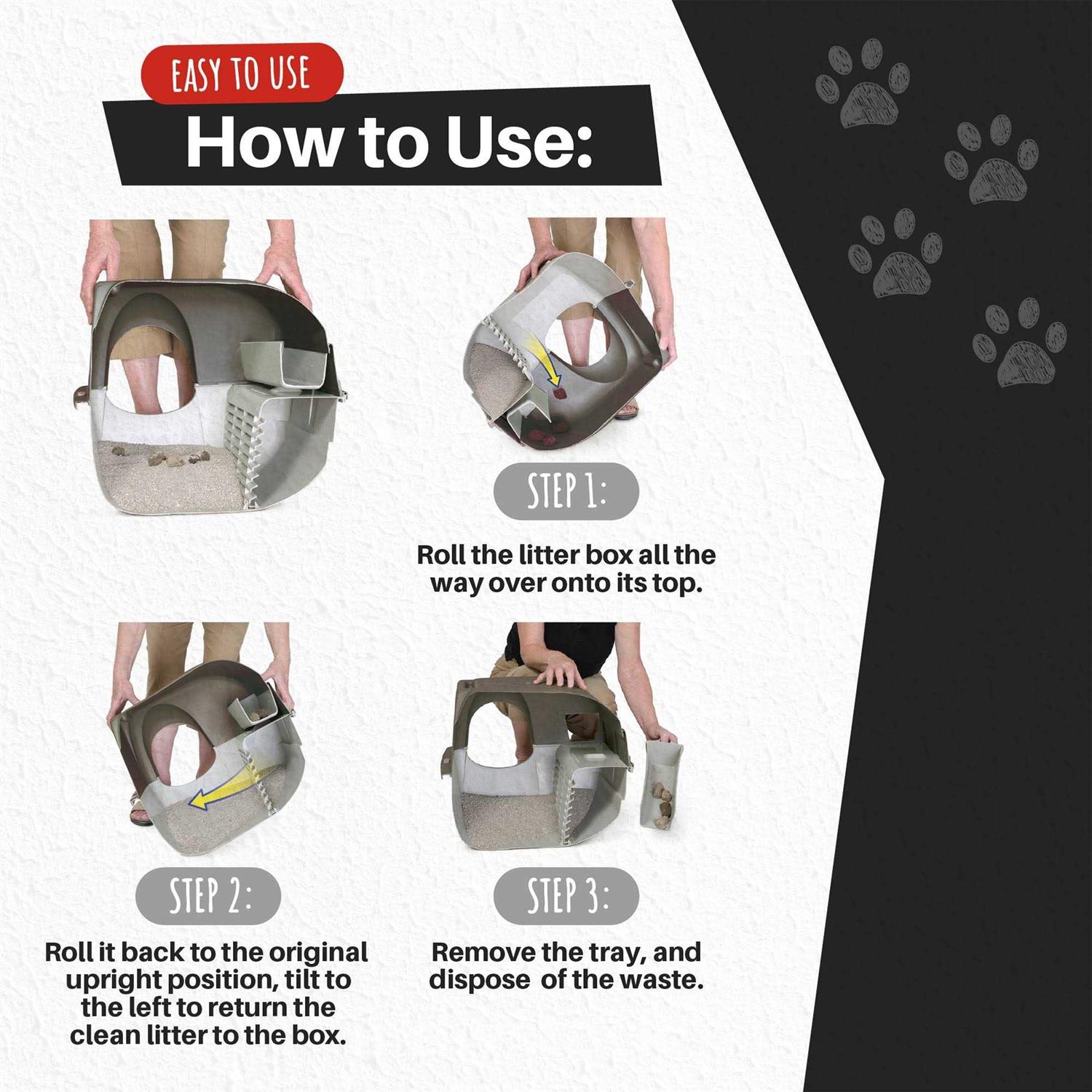 EASY TO USE

How to Use:

STEP 1:

Roll the litter box all the way over onto its top.

STEP 2:

Roll it back to the original upright position, tilt to the left to return the clean litter to the box.

STEP 3:

Remove the tray, and dispose of the waste.