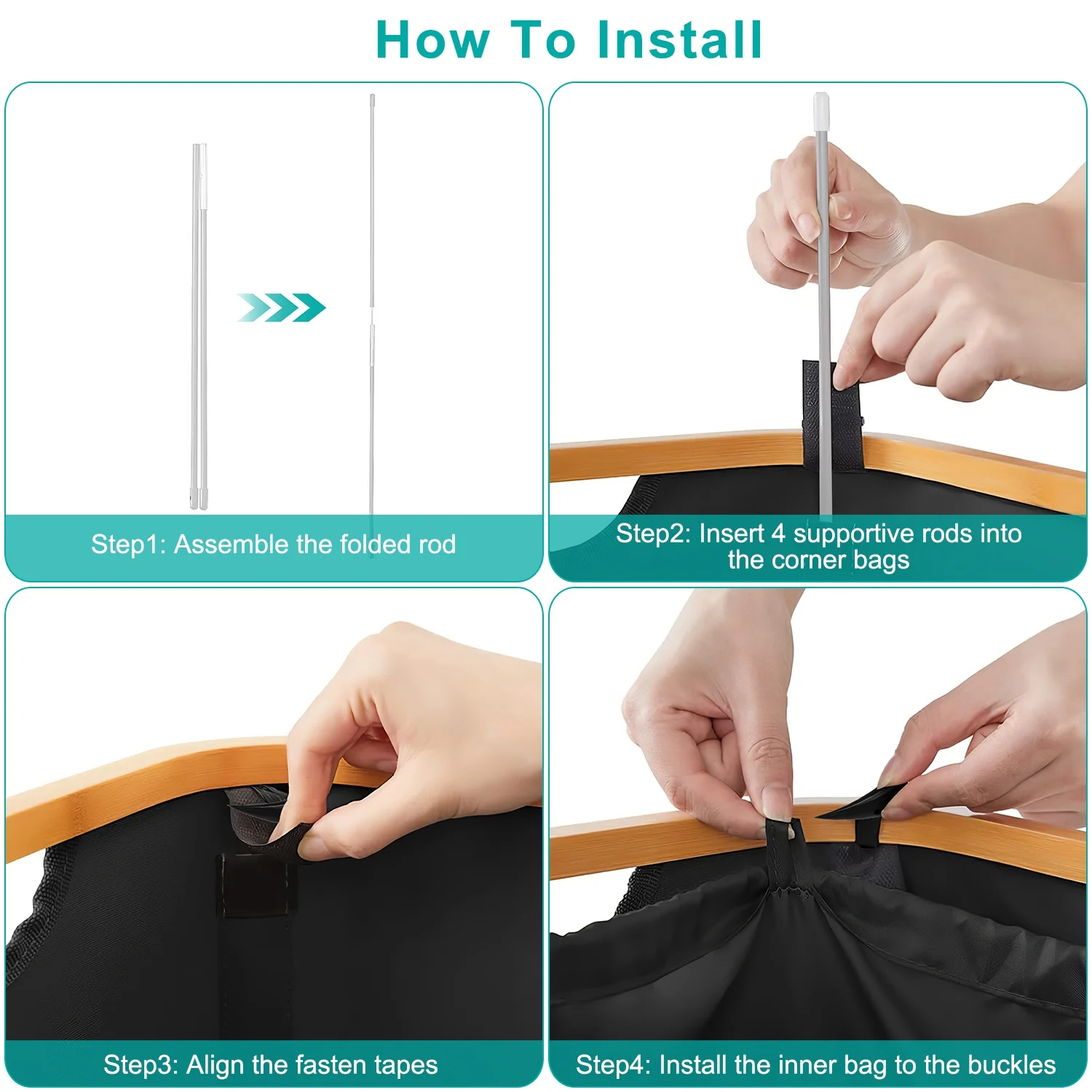 How To Install

Step1: Assemble the folded rod

Step2: Insert 4 supportive rods into the corner bags

Step3: Align the fasten tapes

Step4: Install the inner bag to the buckles