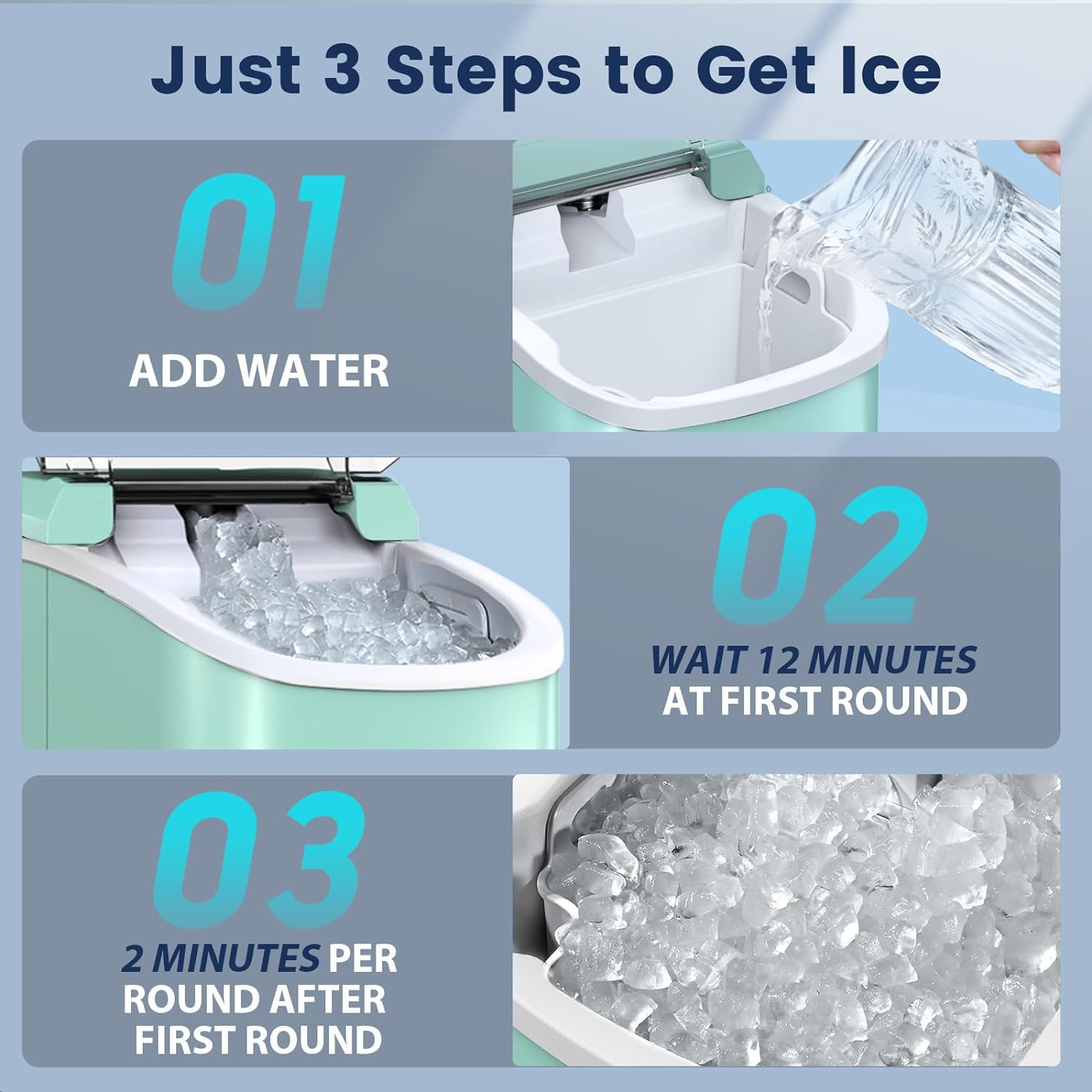 Just 3 Steps to Get Ice

01

ADD WATER

02

WAIT 12 MINUTES AT FIRST ROUND

03

2 MINUTES PER ROUND AFTER FIRST ROUND