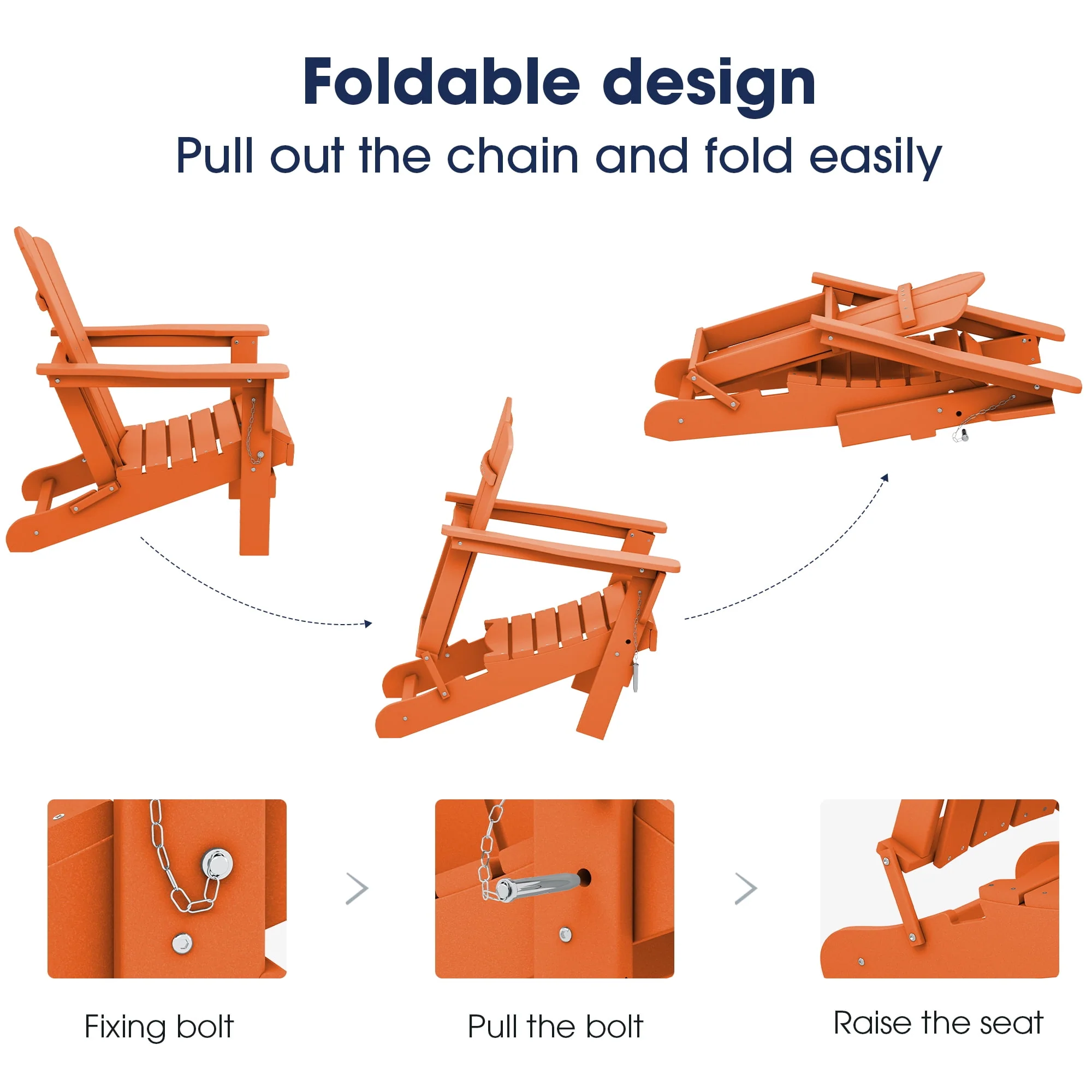 Foldable design
Pull out the chain and fold easily

Fixing bolt

Pull the bolt

Raise the seat