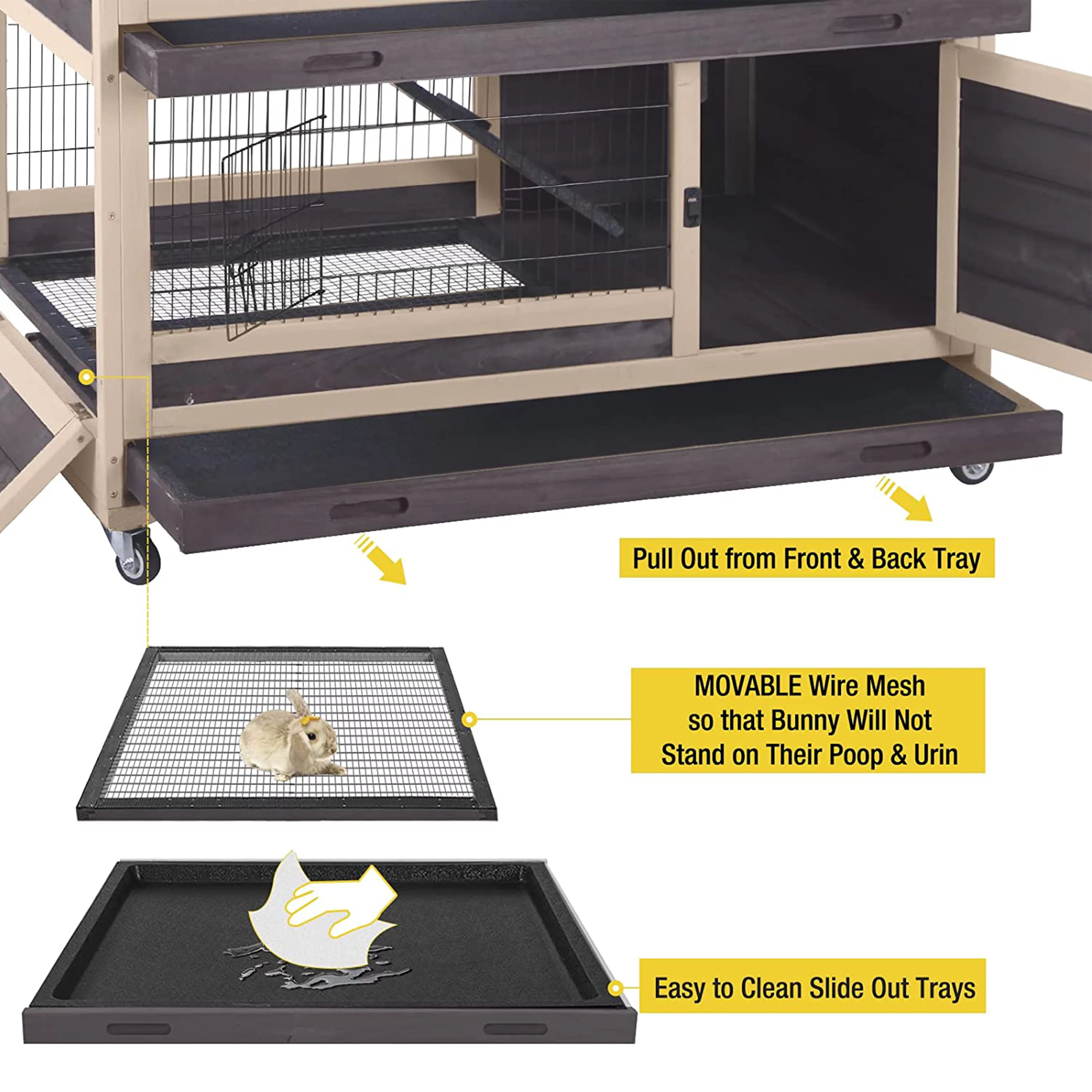 Pull Out from Front & Back Tray

MOVABLE Wire Mesh so that Bunny Will Not Stand on Their Poop & Urin

Easy to Clean Slide Out Trays