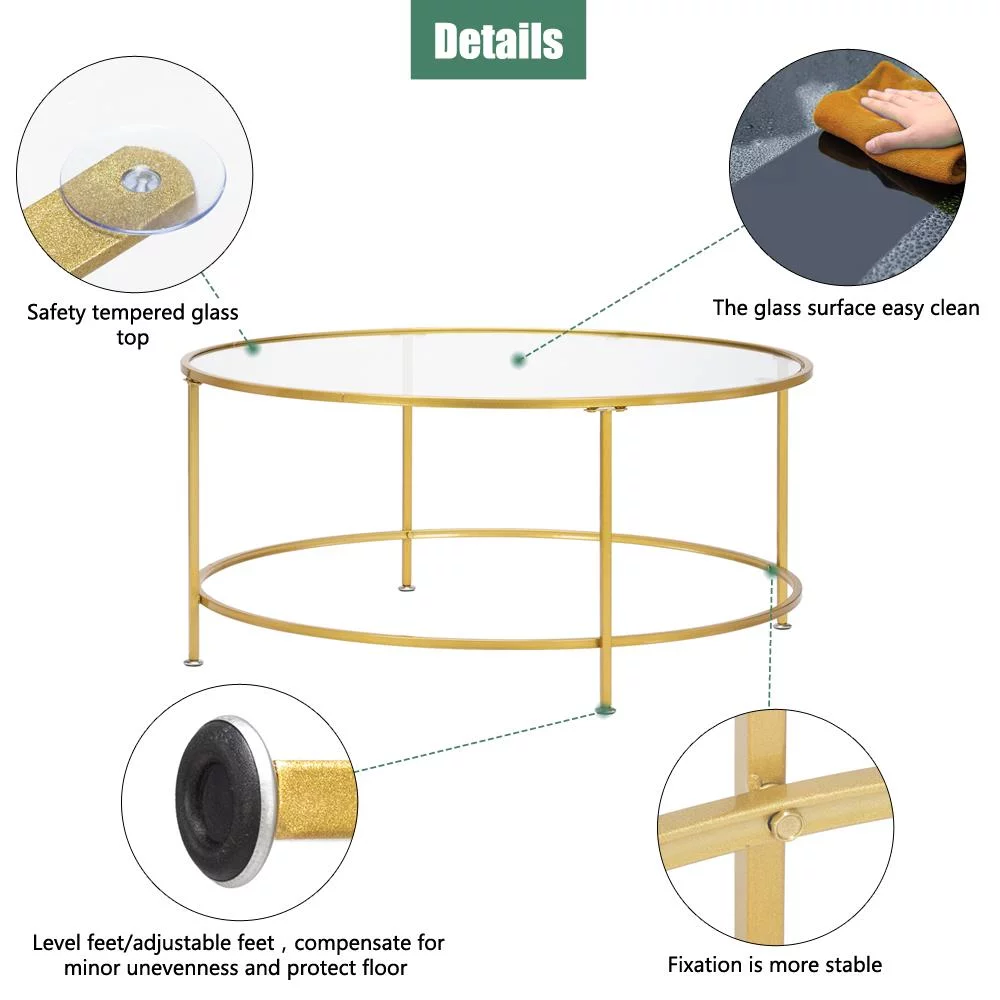 Details

Safety tempered glass top

The glass surface easy clean

Level feet/adjustable feet , compensate for minor unevenness and protect floor

Fixation is more stable